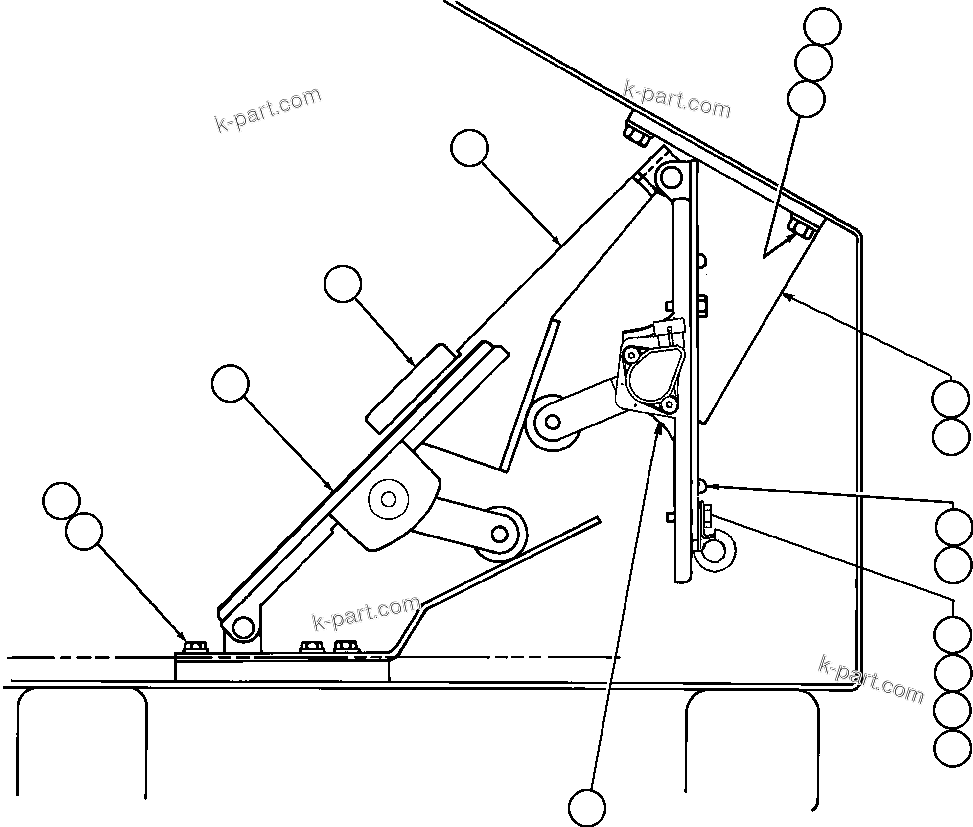 k-part.com

k-part.com

k-part.com

k-part.com