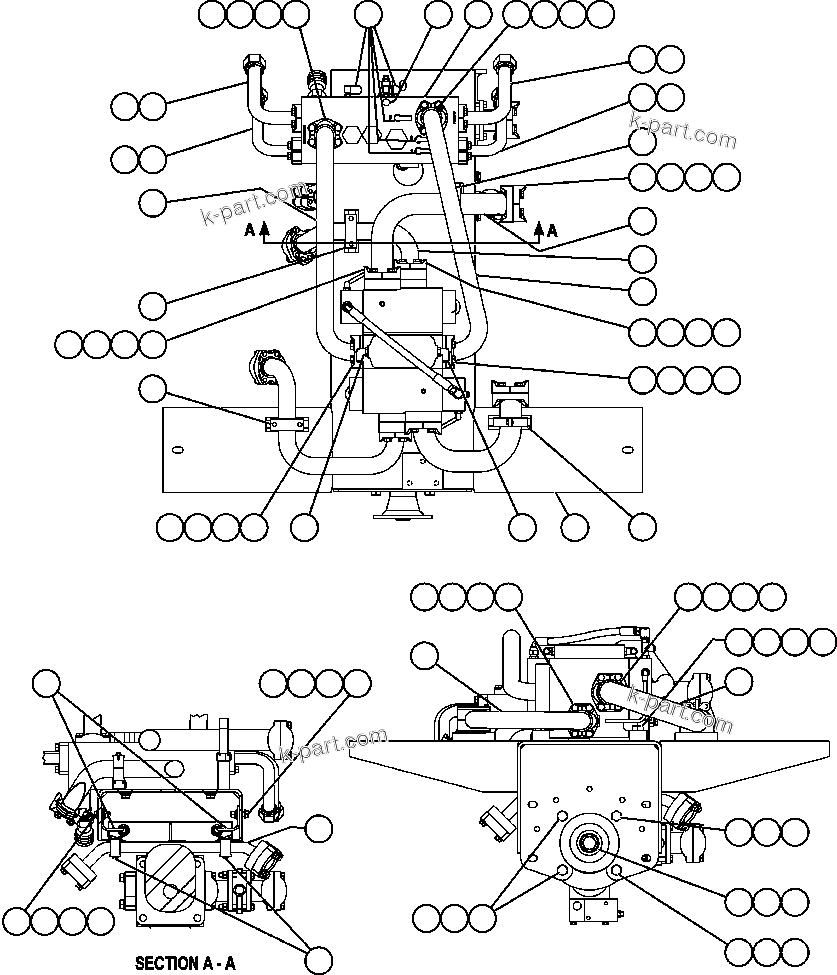 k-part.com
k-part.com
A
A
k-part.com
k-part.com
SECTION A - A