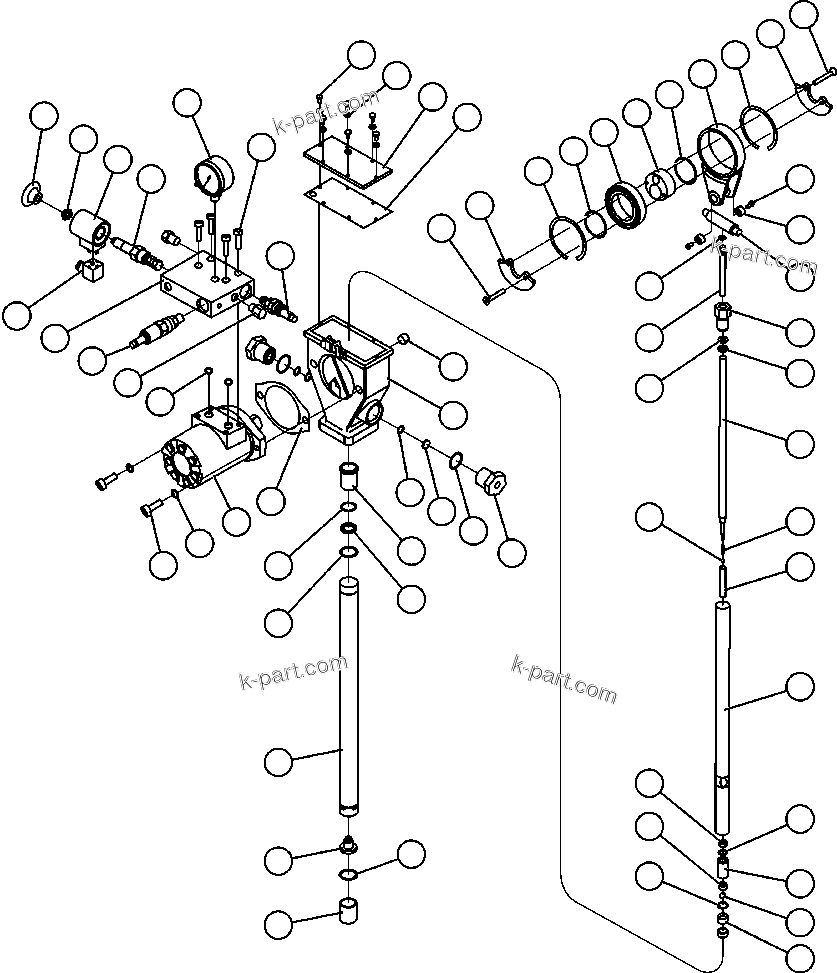 k-part.com
k-part.com
k-part.com
k-part.com