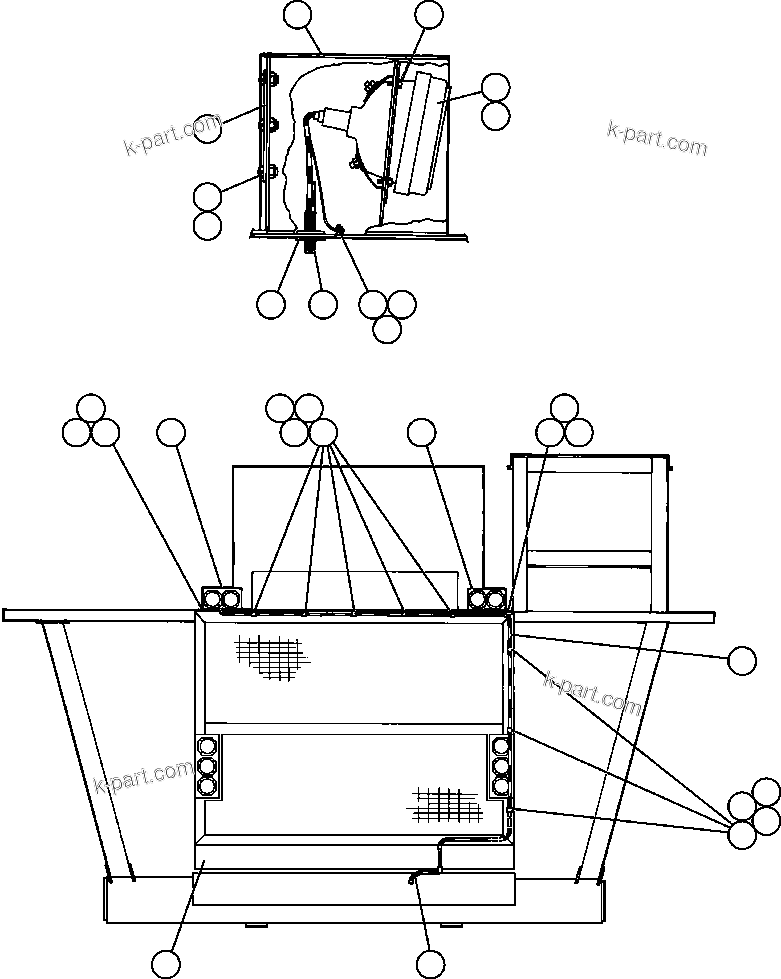 k-part.com

k-part.com

k-part.com

k-part.com