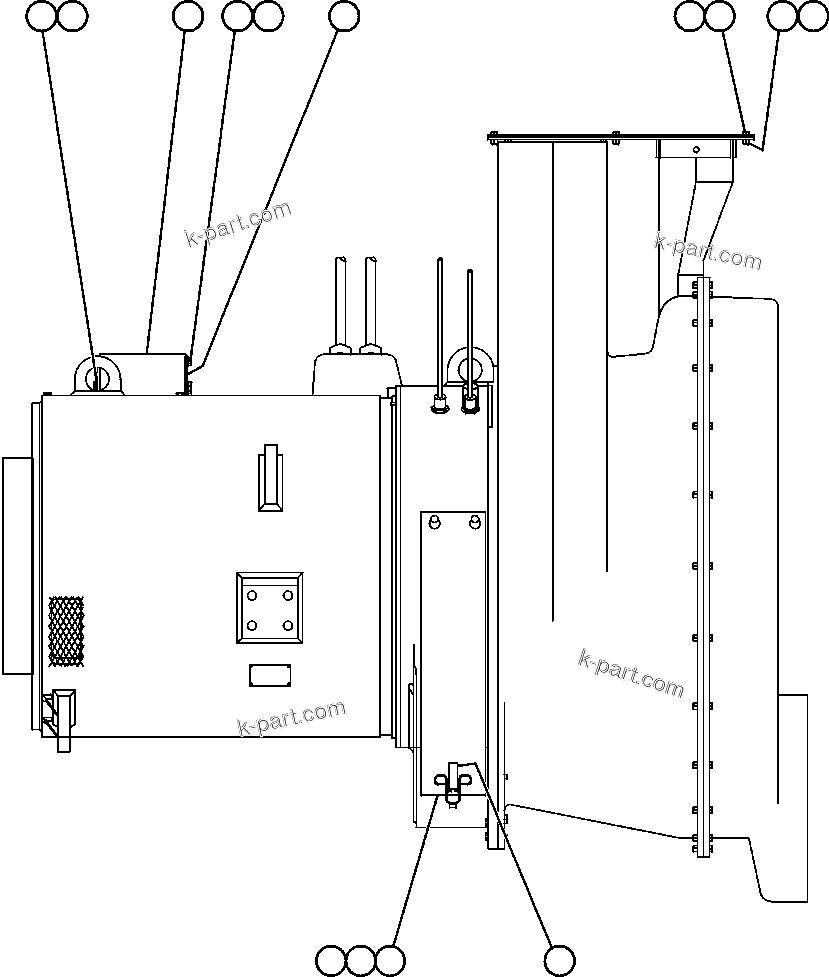 k-part.com
k-part.com
k-part.com
k-part.com