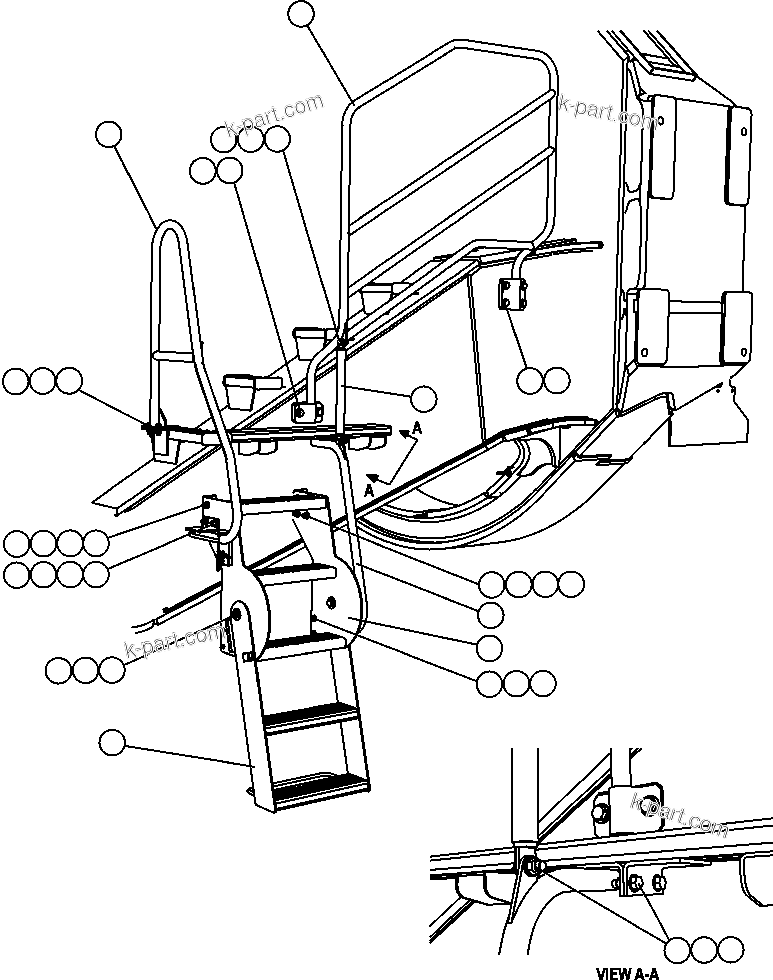 k-part.com
k-part.com
A
A
k-part.com
k-part.com
VIEW A-A