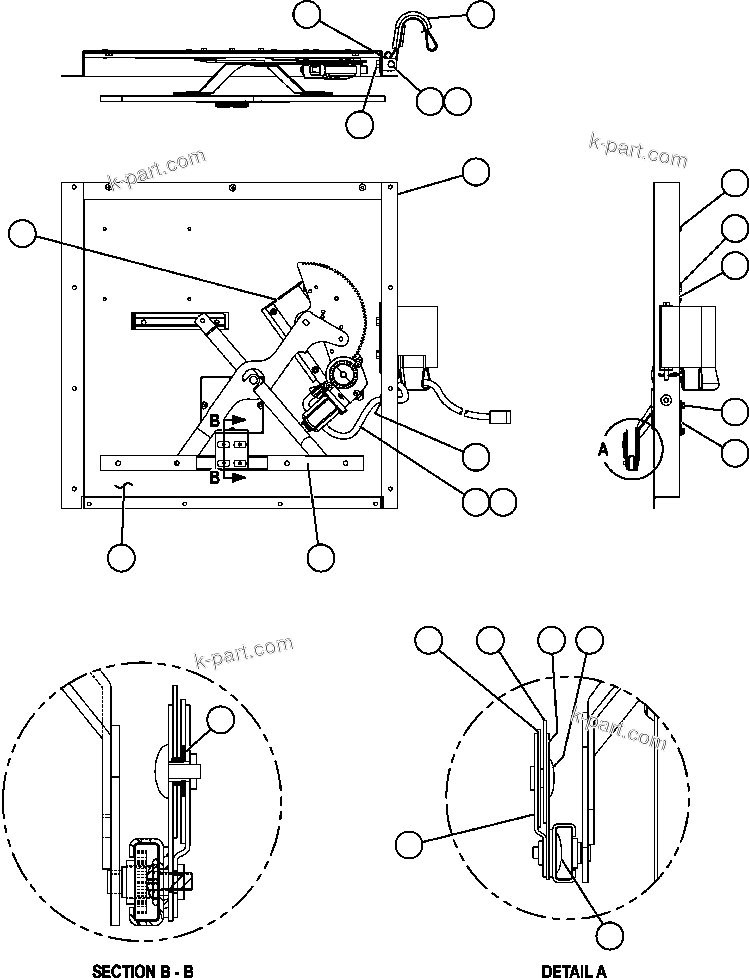 k-part.com
k-part.com
B
B
A
k-part.com
k-part.com
SECTION B - B
DETAIL A