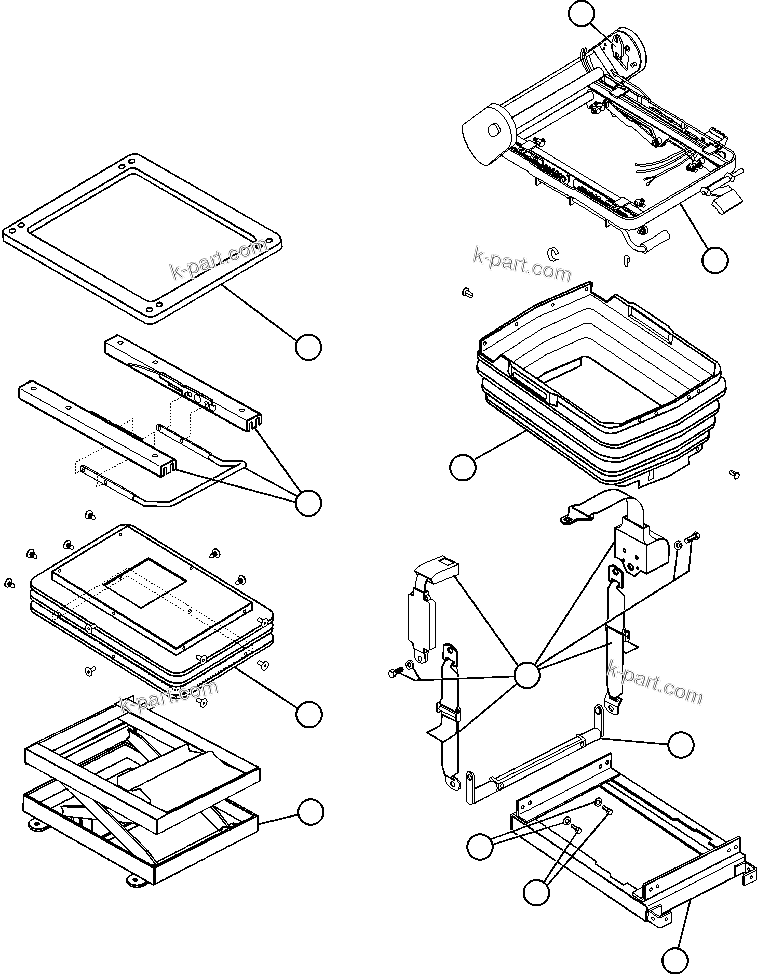 k-part.com

k-part.com

k-part.com

k-part.com