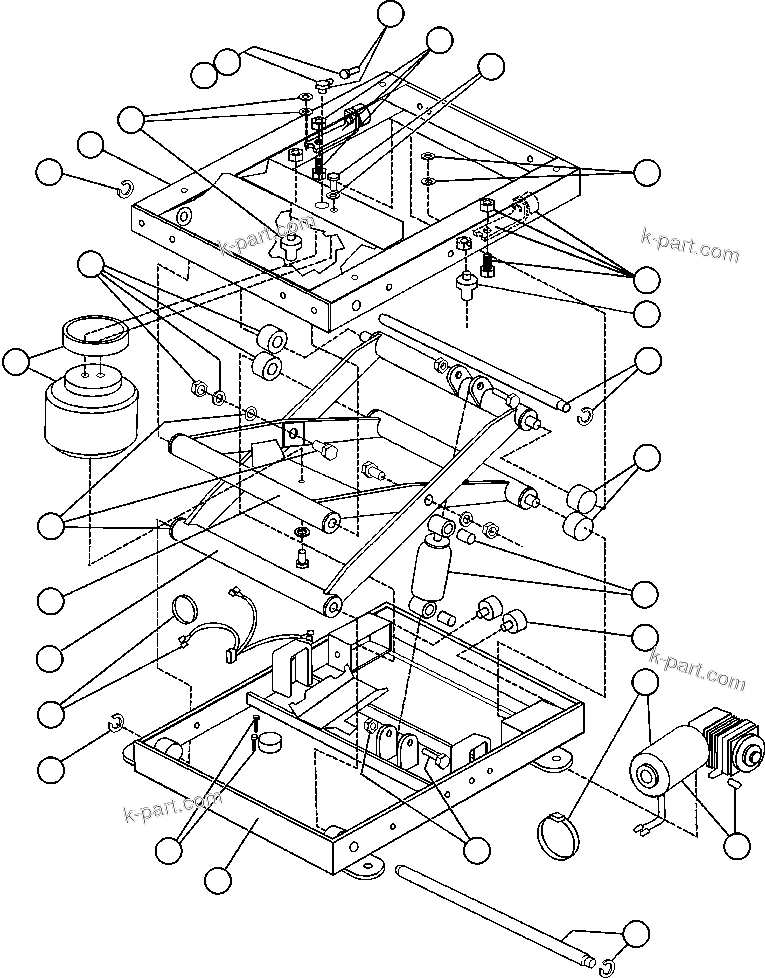 k-part.com

k-part.com

k-part.com

k-part.com