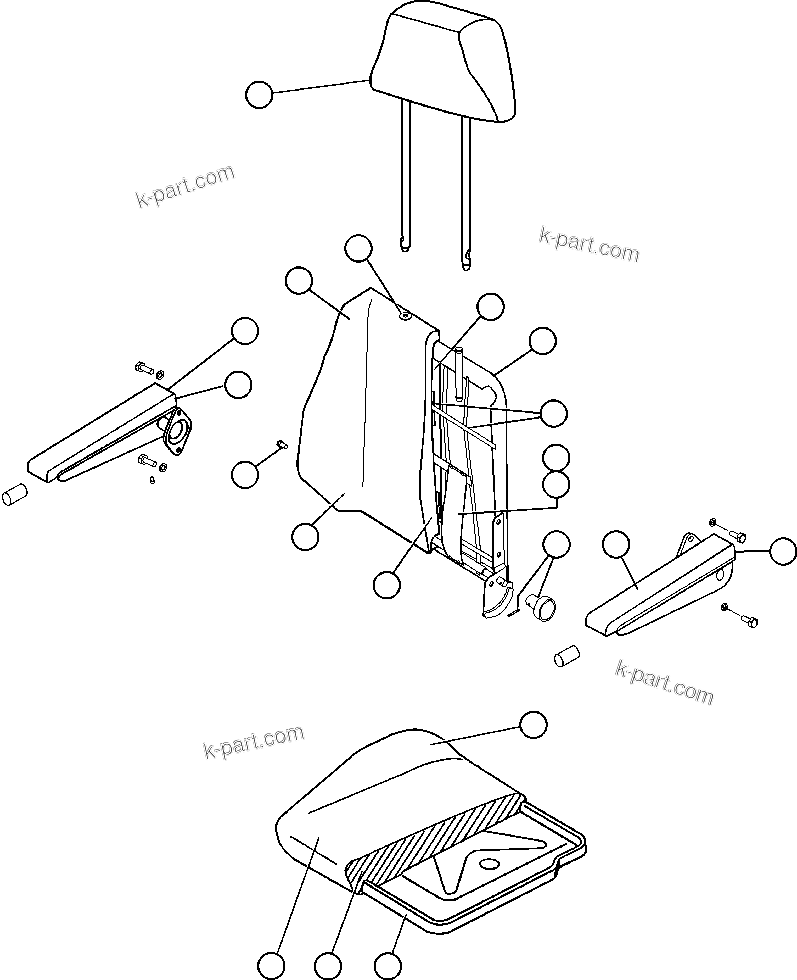 k-part.com

k-part.com

k-part.com

k-part.com