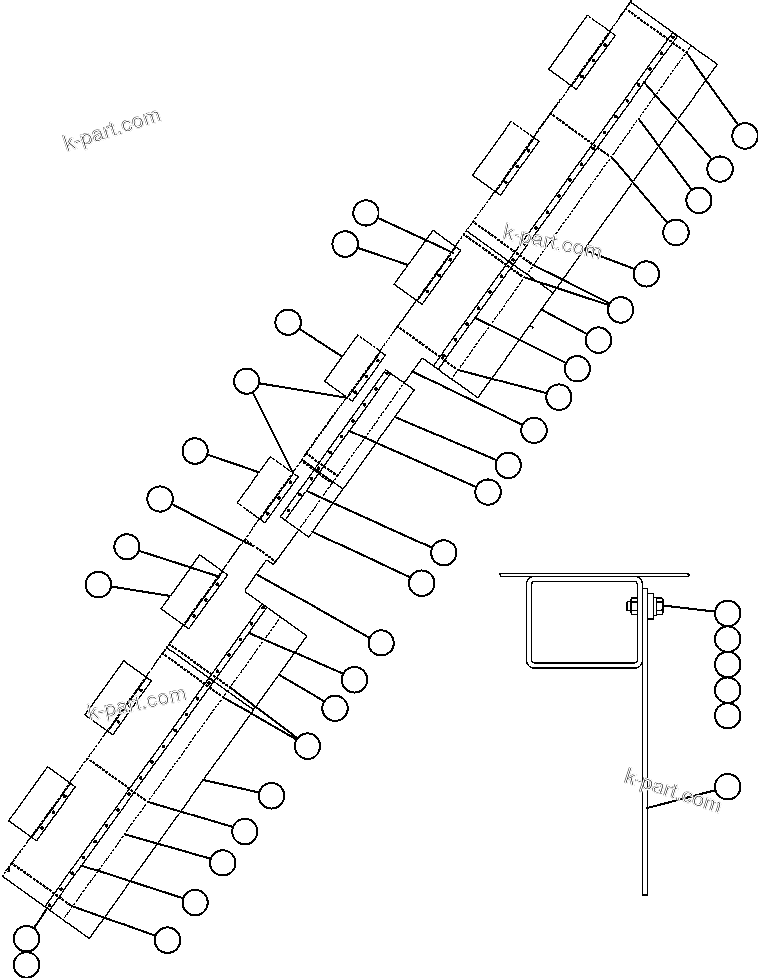 k-part.com

k-part.com

k-part.com

k-part.com