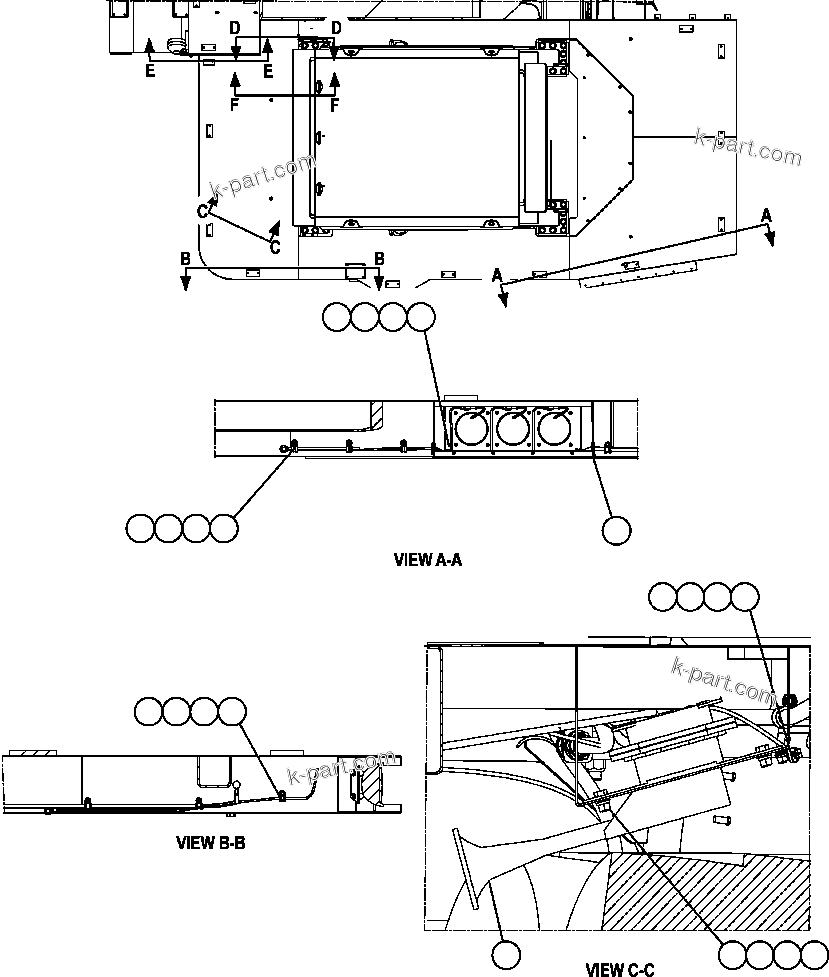 D
D
E
E
F
F
k-part.com
k-part.com
C
C
A
B
B
A
VIEW A-A
k-part.com
k-part.com
VIEW B-B
VIEW C-C