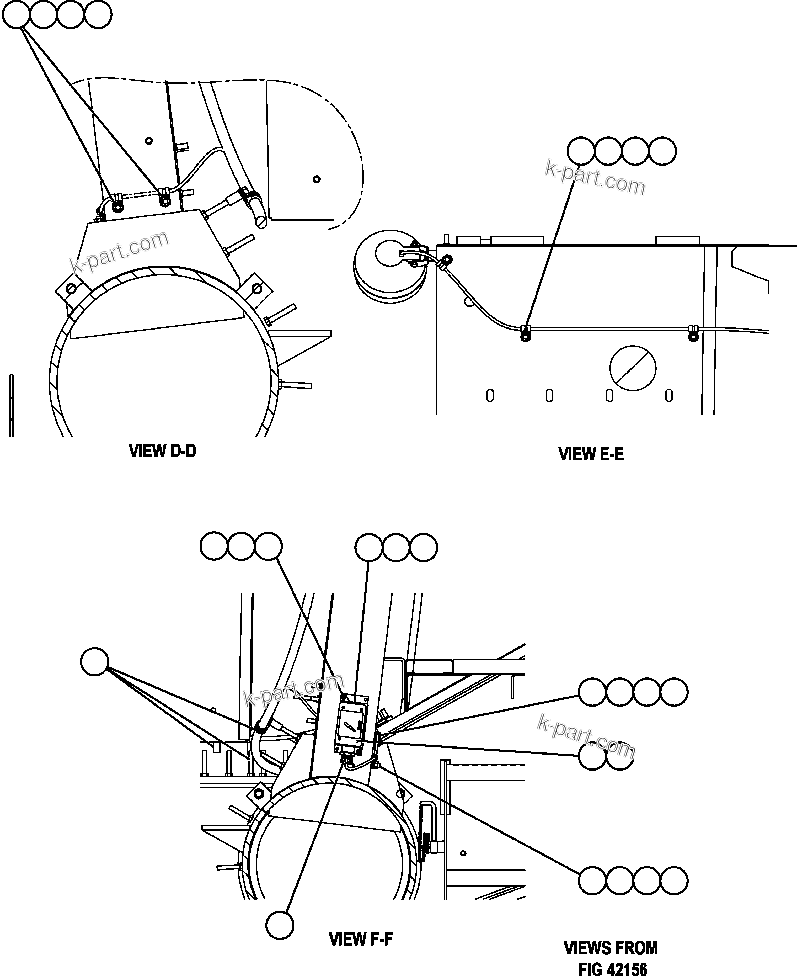 k-part.com

k-part.com

VIEW D-D

VIEW E-E

k-part.com

k-part.com

VIEW F-F

VIEWS FROM FIG 42156