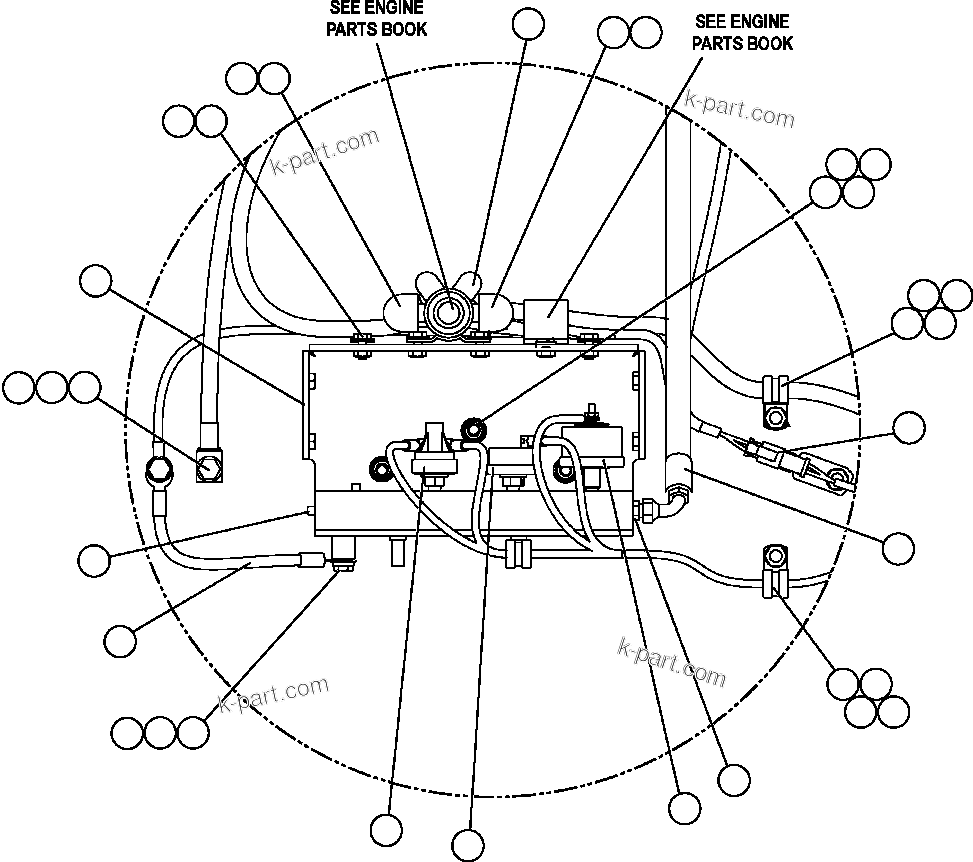 SEE ENGINE PARTS BOOK

SEE ENGINE PARTS BOOK

k-part.com

k-part.com

k-part.com

k-part.com