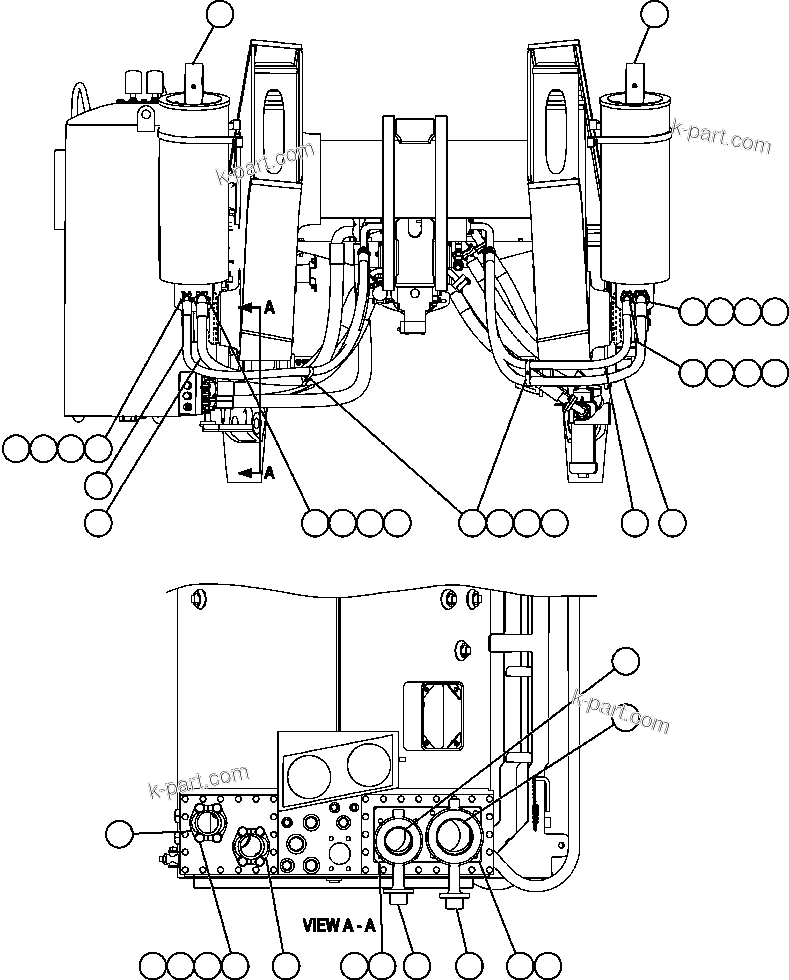 k-part.com
k-part.com
A
A
k-part.com
k-part.com
VIEW A - A