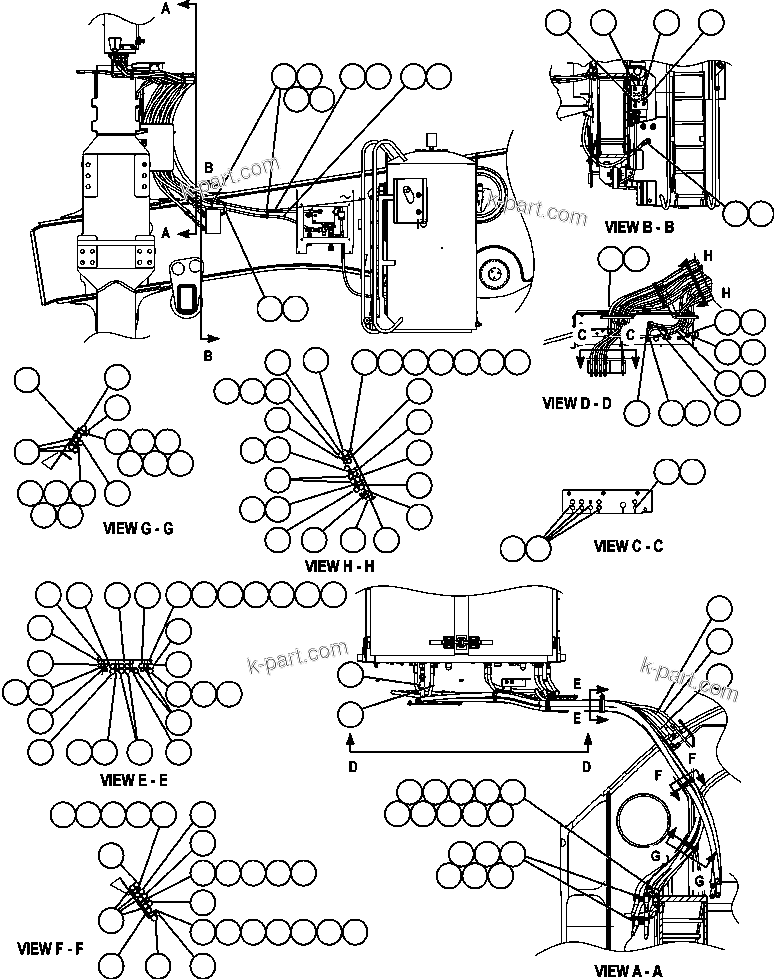 A
B
A
B
k-part.com
k-part.com
VIEW B - B
H
H
C
C
VIEW D - D
VIEW G - G
VIEW H - H
VIEW C - C
k-part.com
k-part.com
E
E
D
D
F
F
G
G
VIEW E - E
VIEW F - F
VIEW A - A