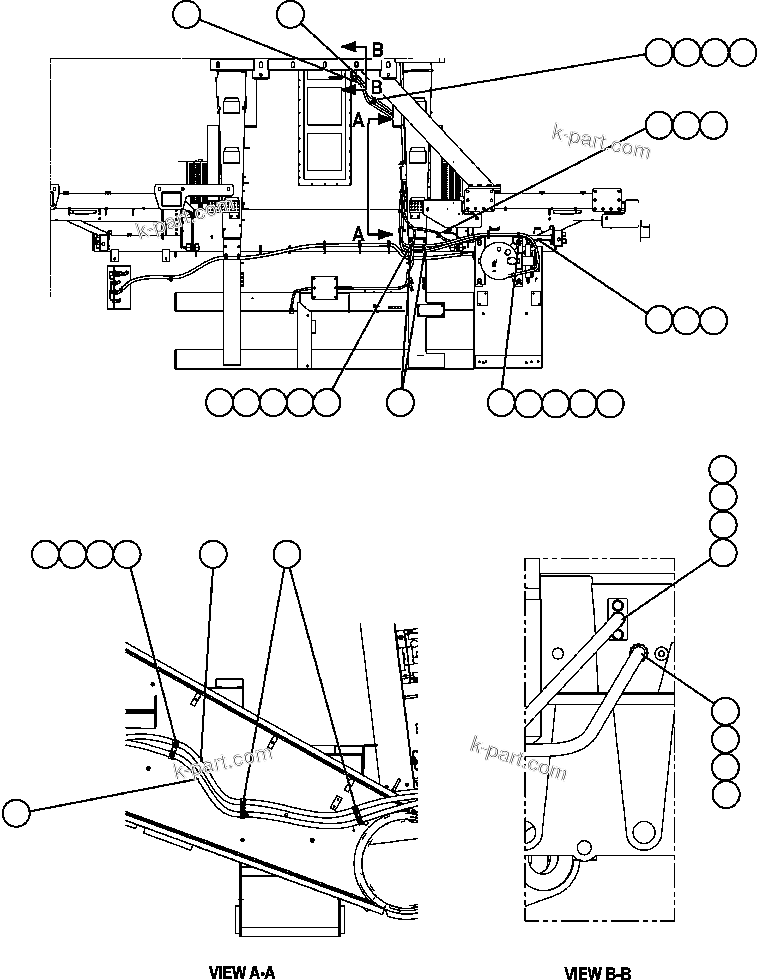 B
B
A
A
k-part.com
k-part.com
k-part.com
k-part.com
VIEW A-A
VIEW B-B