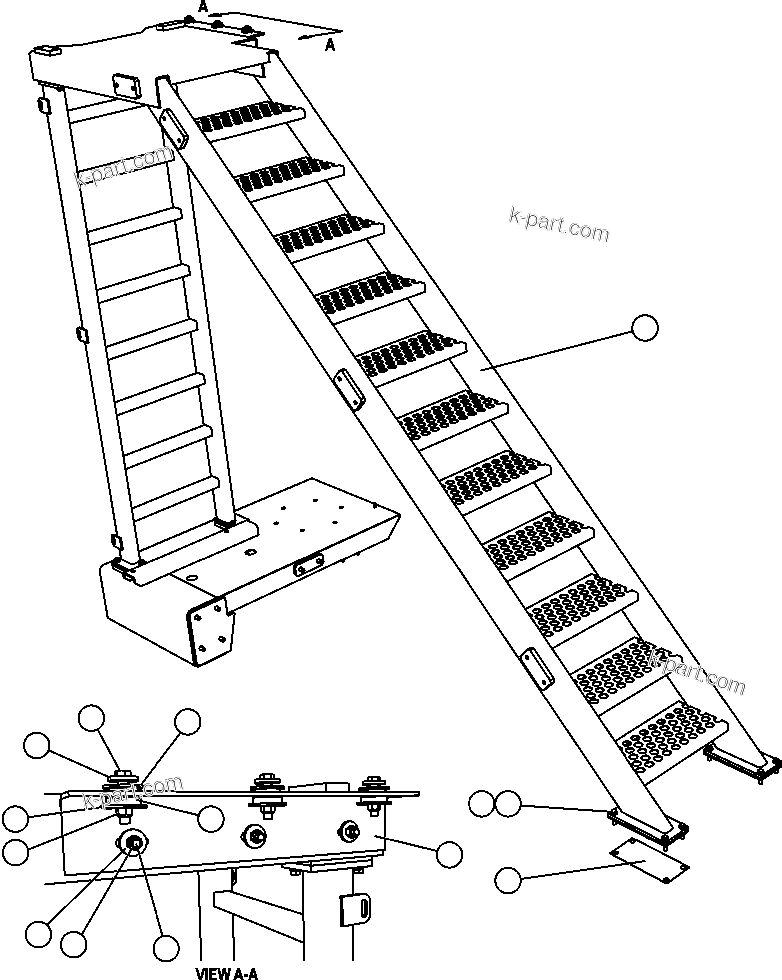 A
A
k-part.com
k-part.com
k-part.com
k-part.com
VIEW A-A