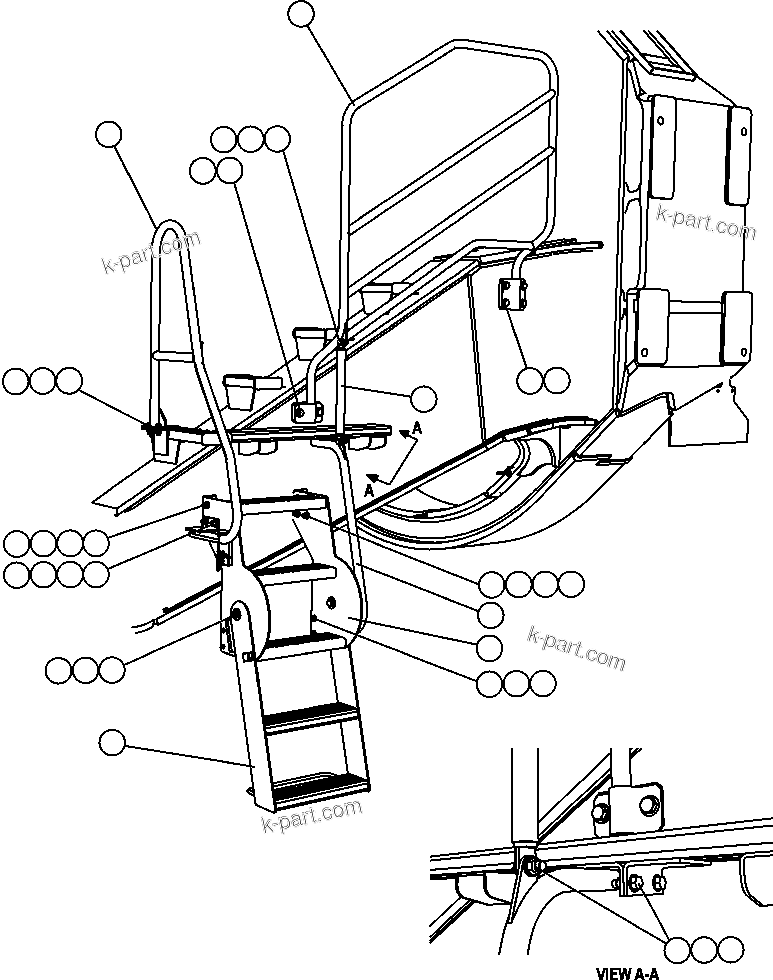 k-part.com
k-part.com
A
A
k-part.com
k-part.com
VIEW A-A