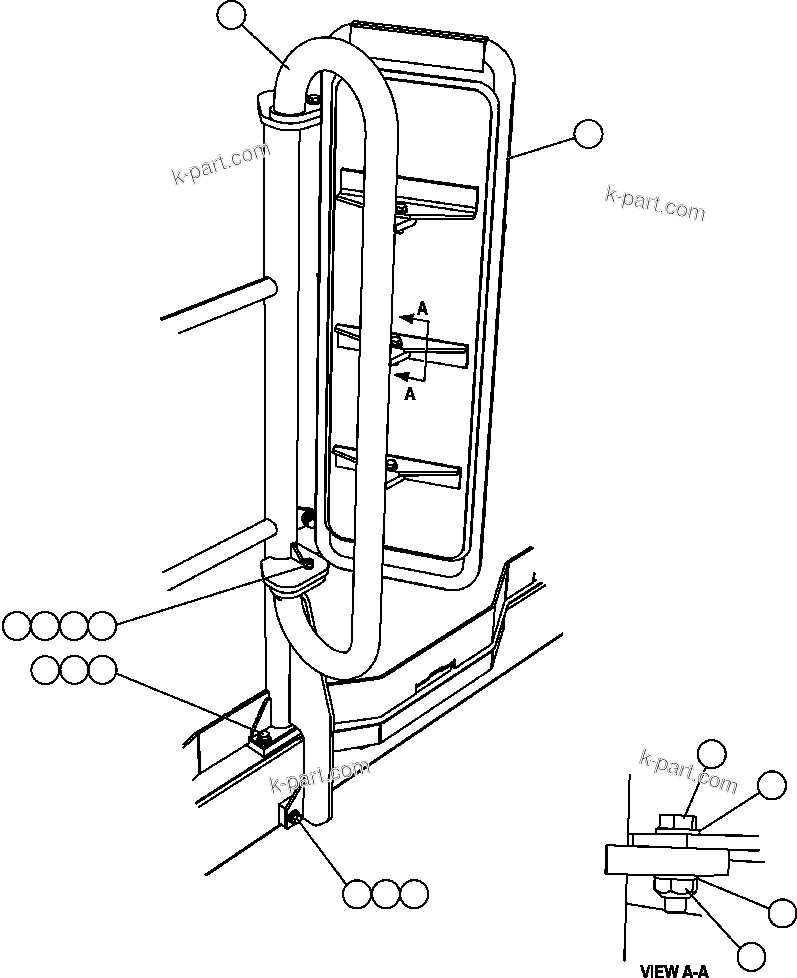 k-part.com

k-part.com

A

A

k-part.com

k-part.com

VIEW A-A