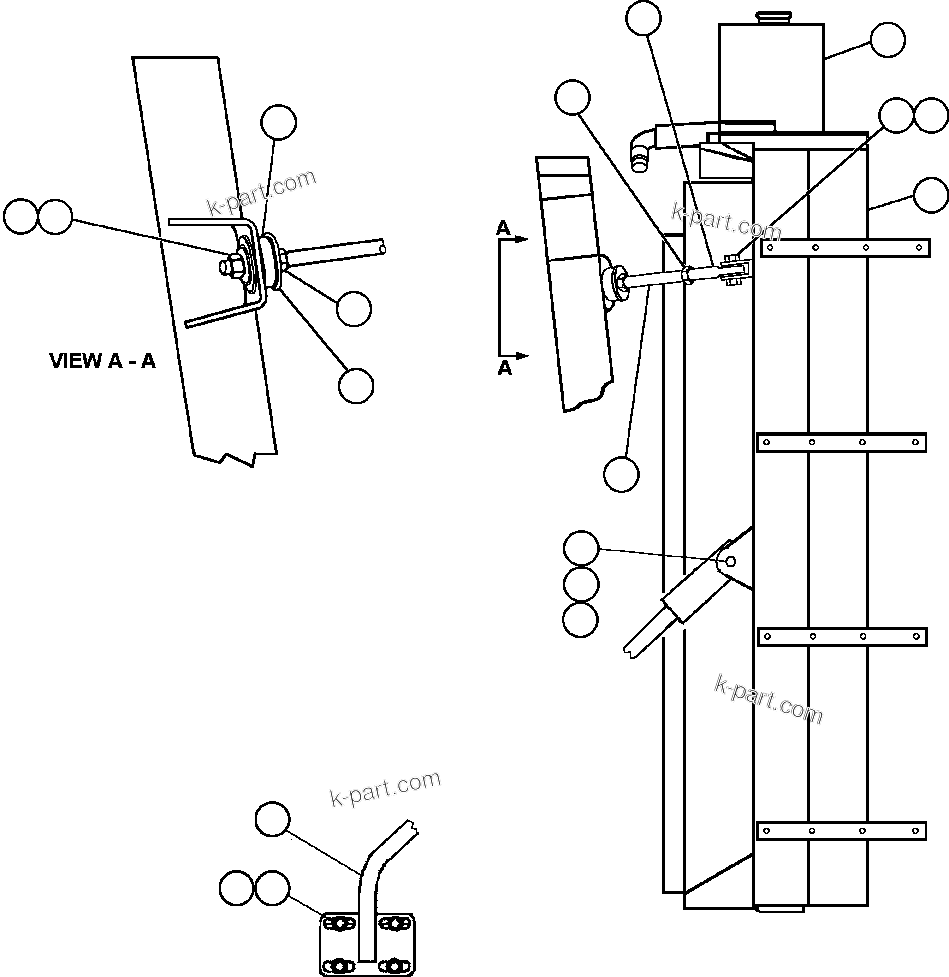 k-part.com

VIEW A - A

A

A

k-part.com

k-part.com

k-part.com