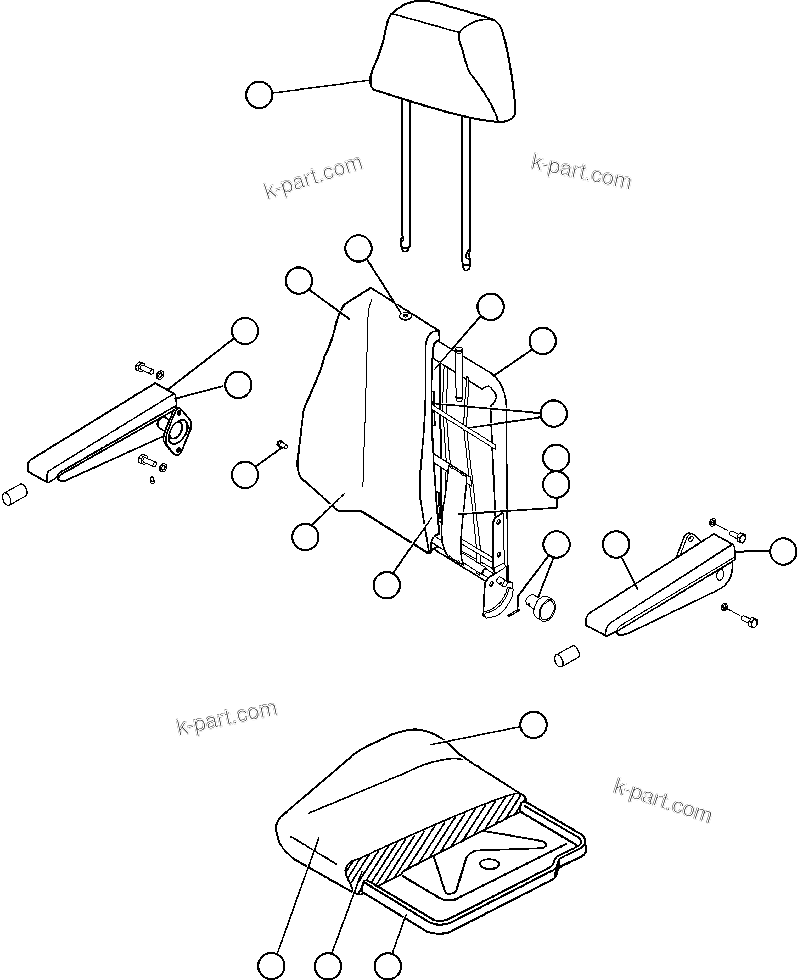 k-part.com

k-part.com

k-part.com

k-part.com