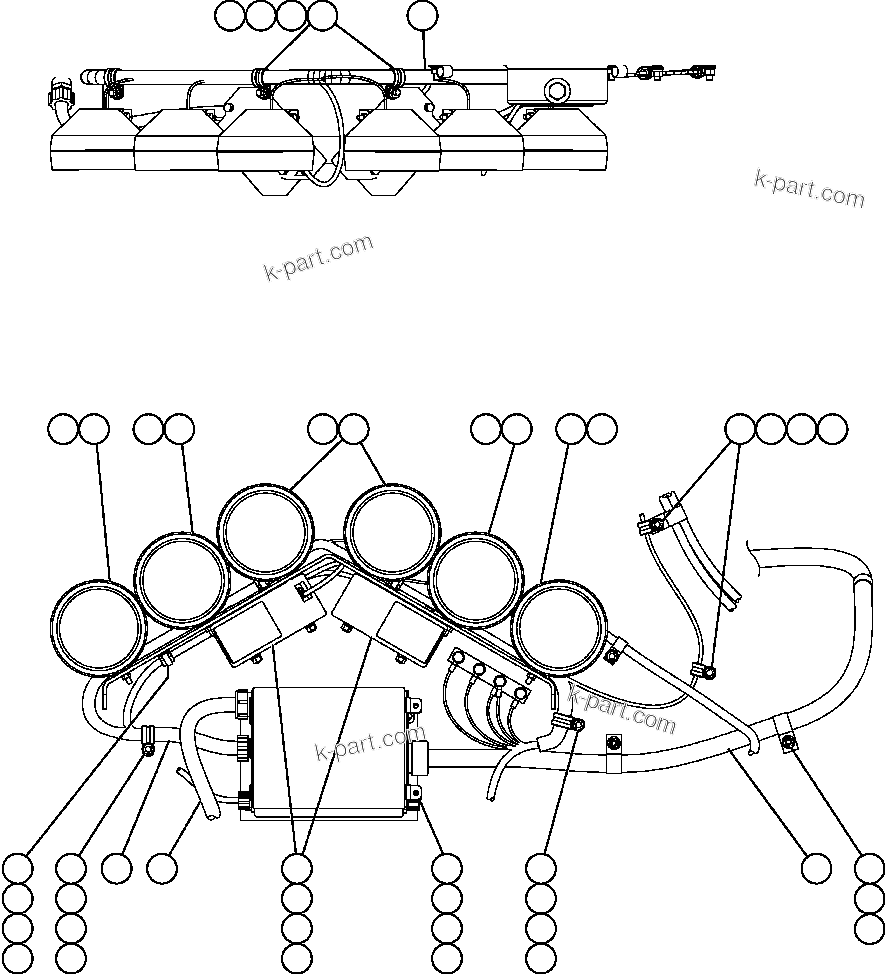 k-part.com

k-part.com

k-part.com

k-part.com