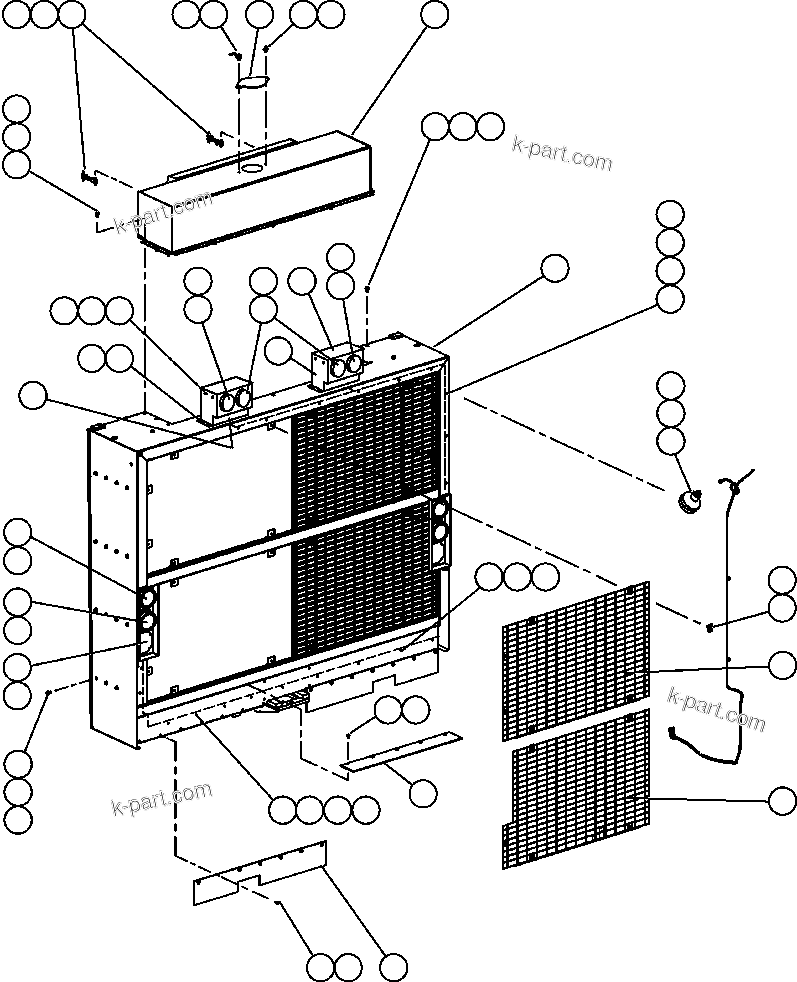 k-part.com

k-part.com

k-part.com

k-part.com