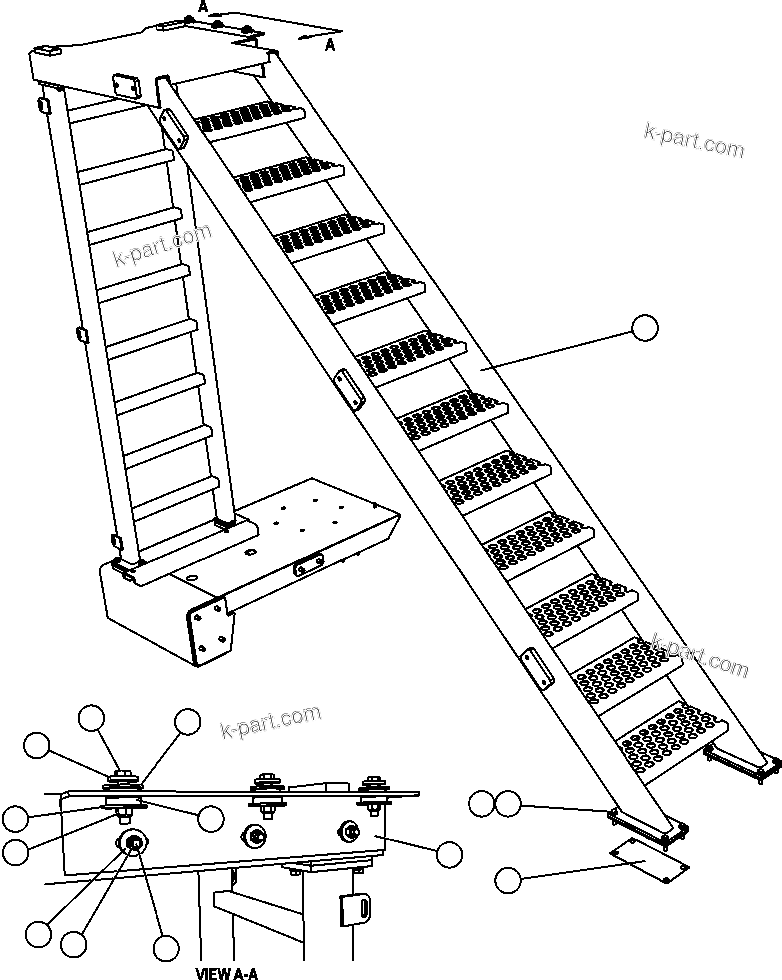 A

A

k-part.com

k-part.com

k-part.com

k-part.com

VIEW A-A