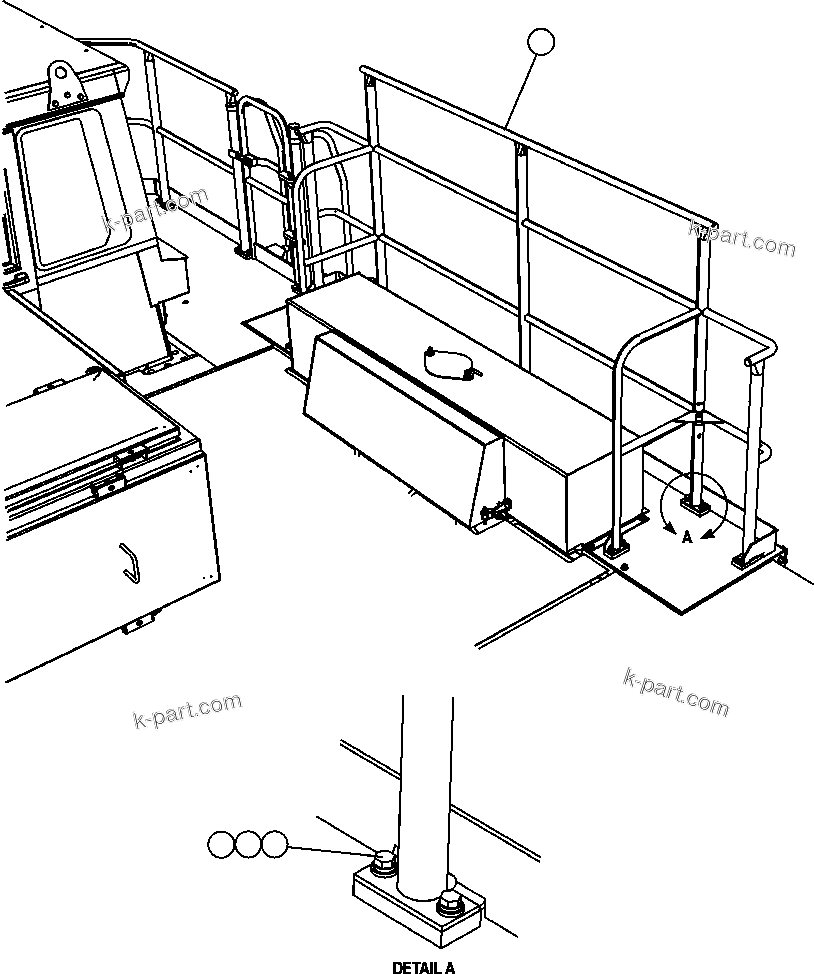 k-part.com
k-part.com
A
k-part.com
k-part.com
DETAIL A