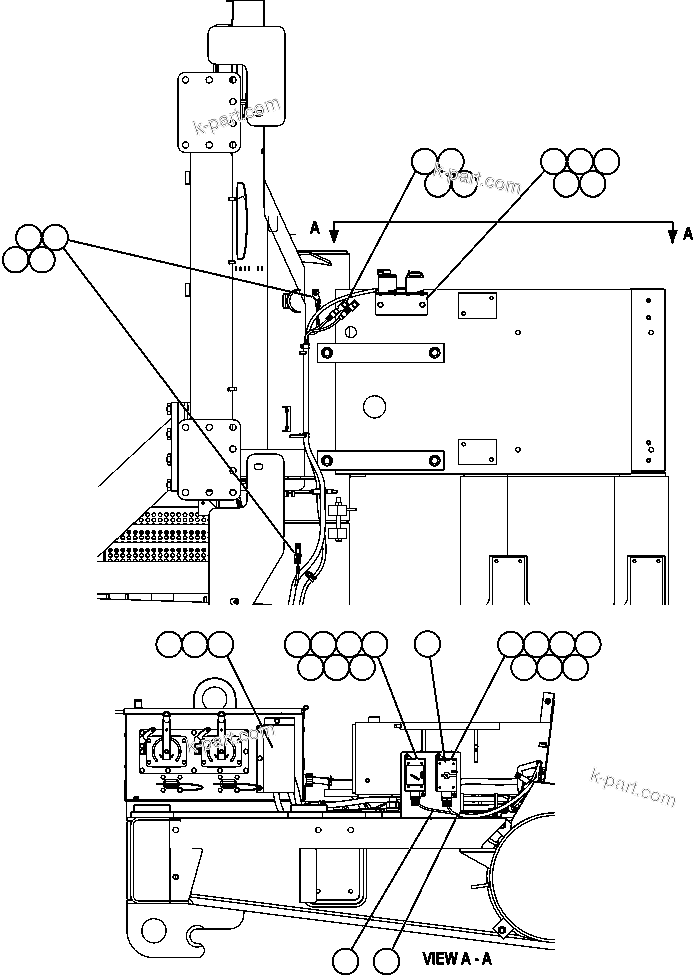 k-part.com
k-part.com
A
A
k-part.com
k-part.com
VIEW A - A