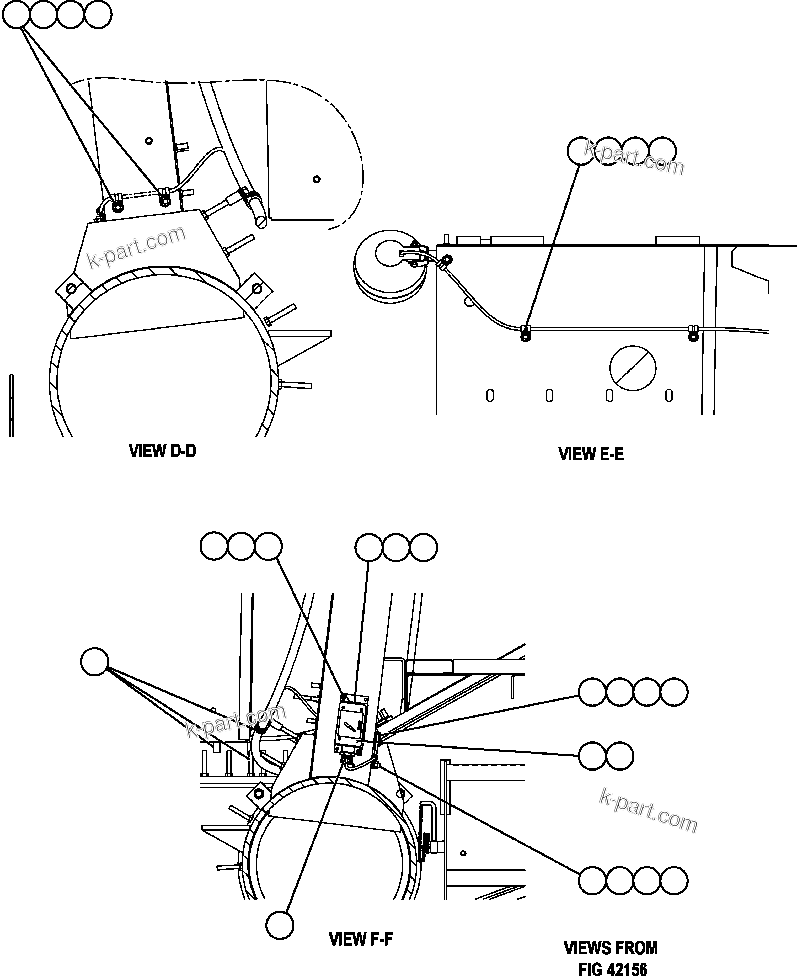 k-part.com

k-part.com

VIEW D-D

VIEW E-E

k-part.com

k-part.com

VIEW F-F

VIEWS FROM FIG 42156