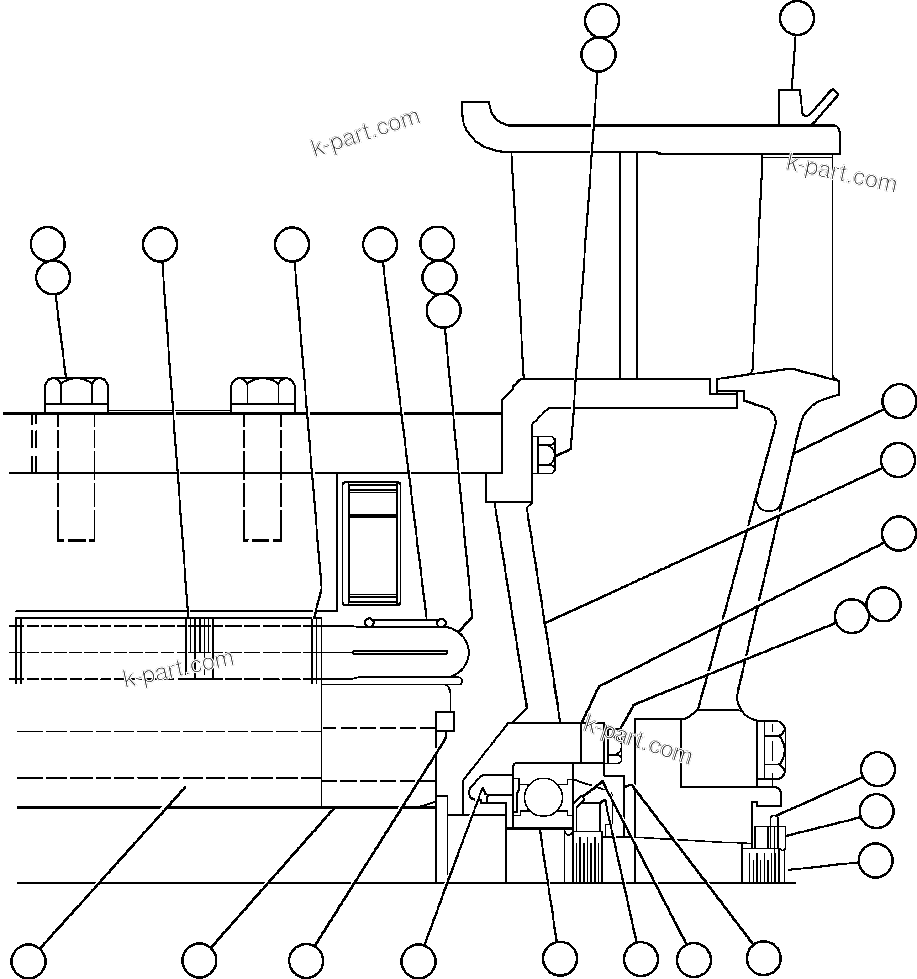 k-part.com
k-part.com
k-part.com
k-part.com