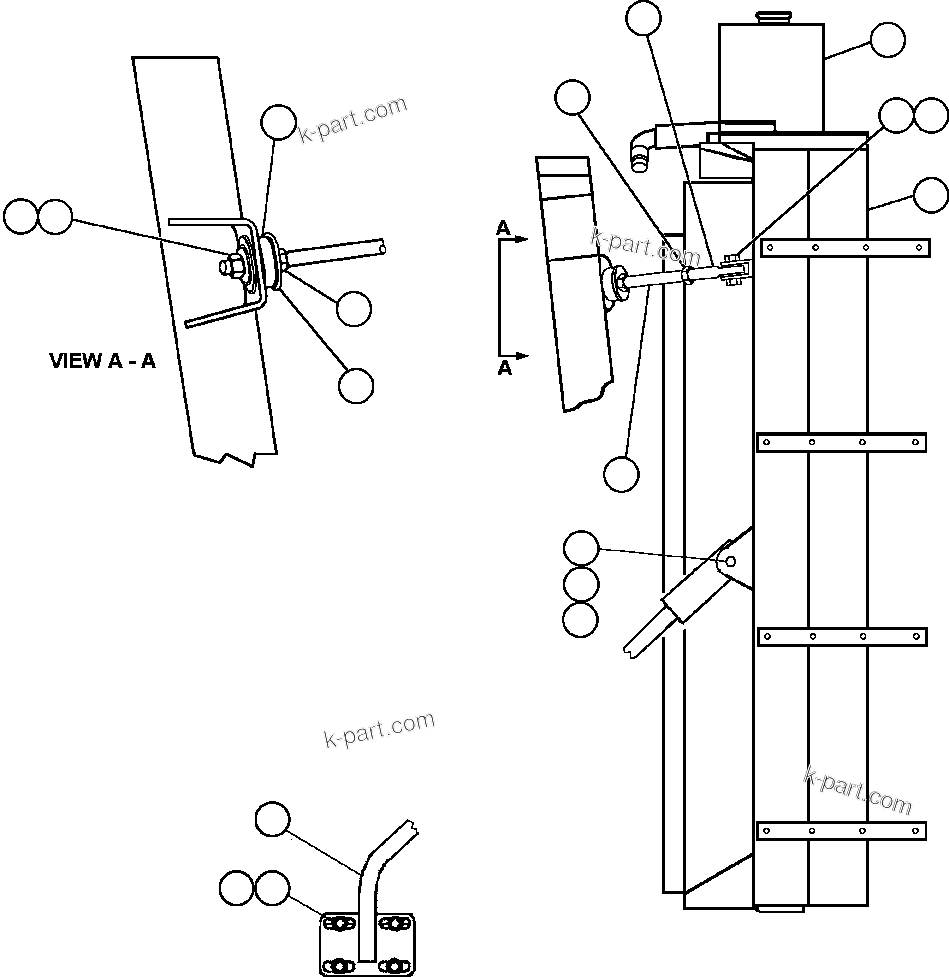 k-part.com

VIEW A - A

A

A

k-part.com

k-part.com

k-part.com