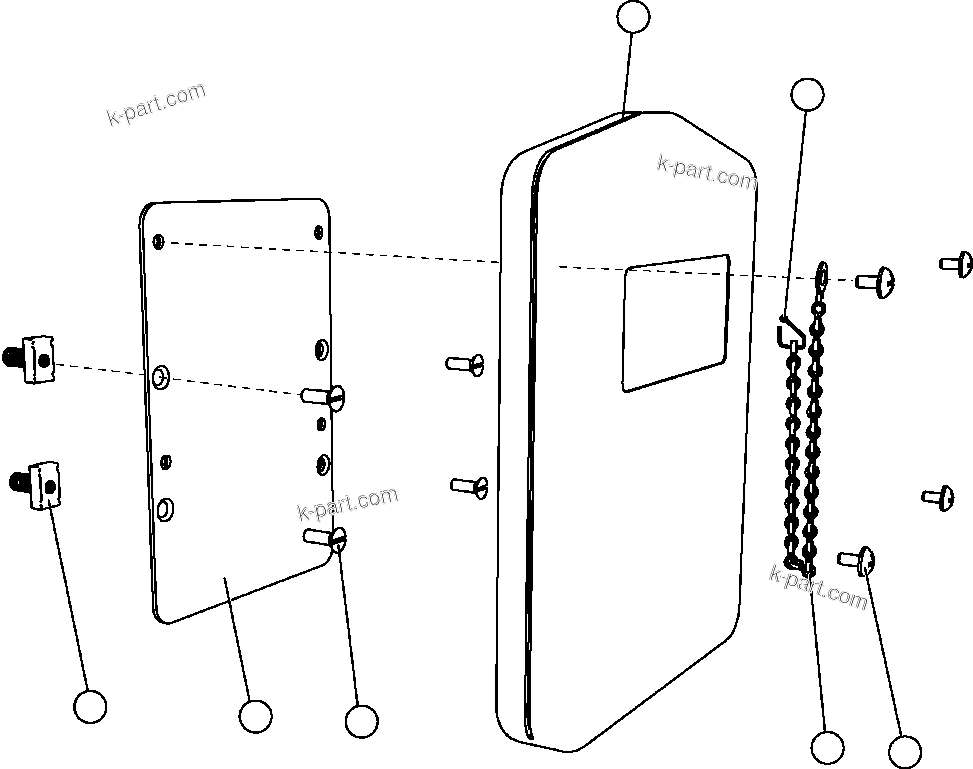 k-part.com

k-part.com

k-part.com

k-part.com