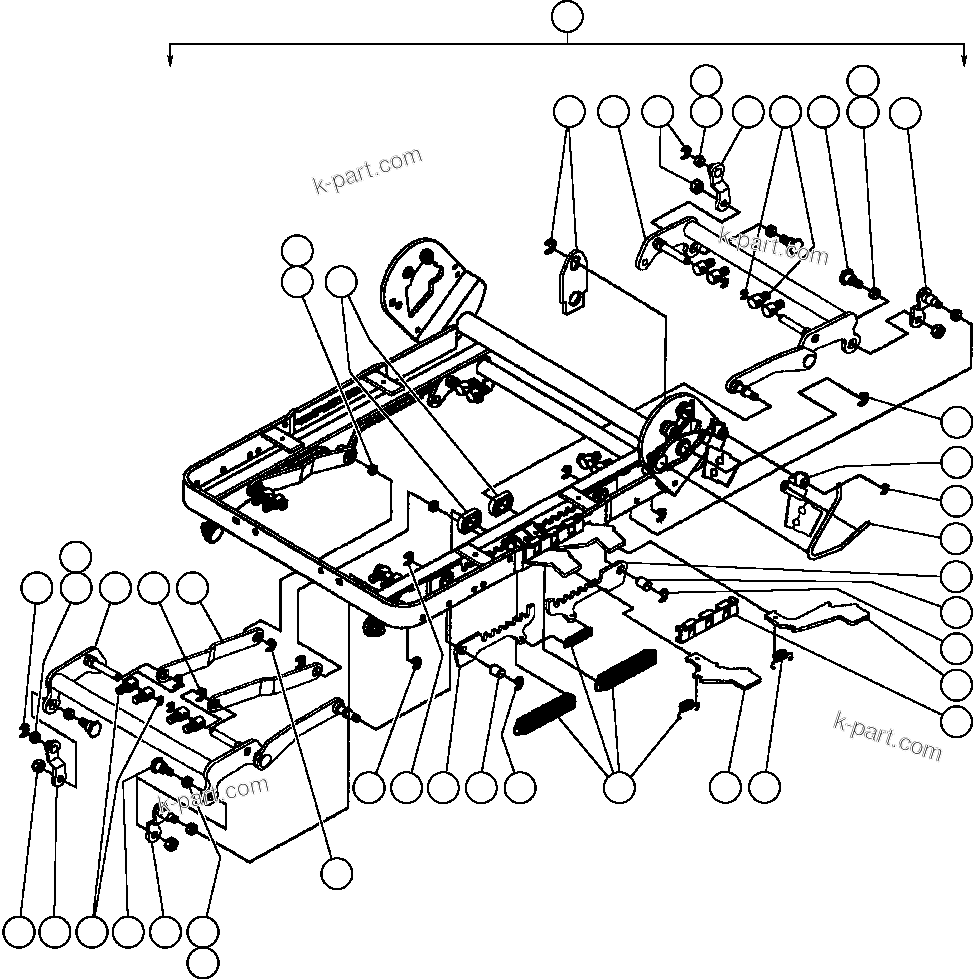 k-part.com

k-part.com

k-part.com

k-part.com