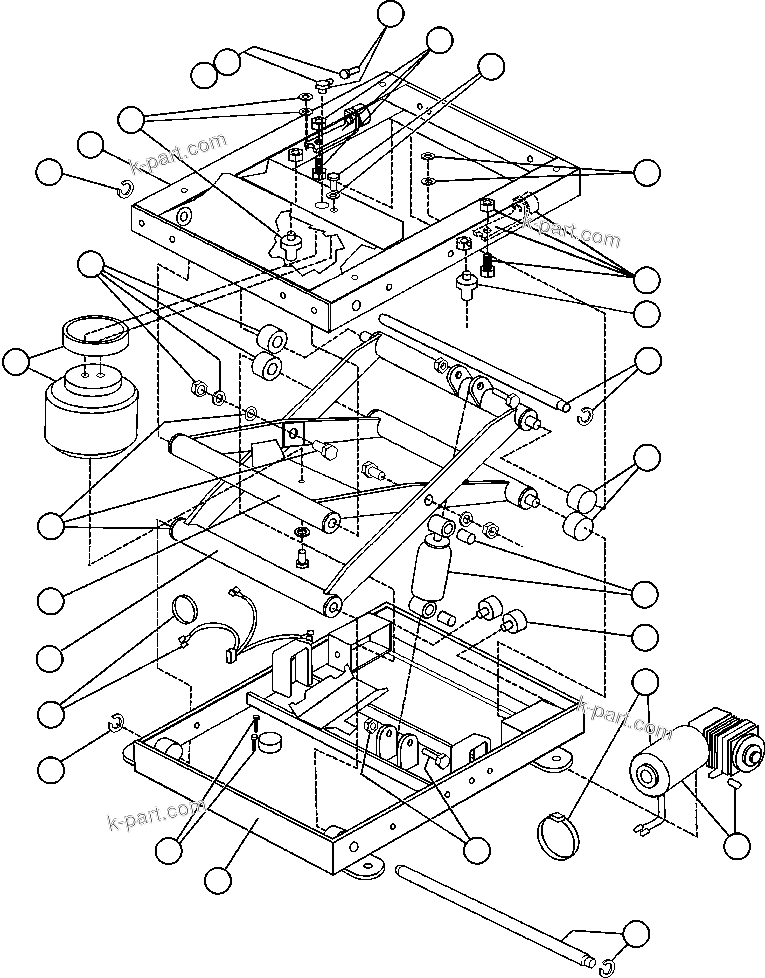 k-part.com

k-part.com

k-part.com

k-part.com