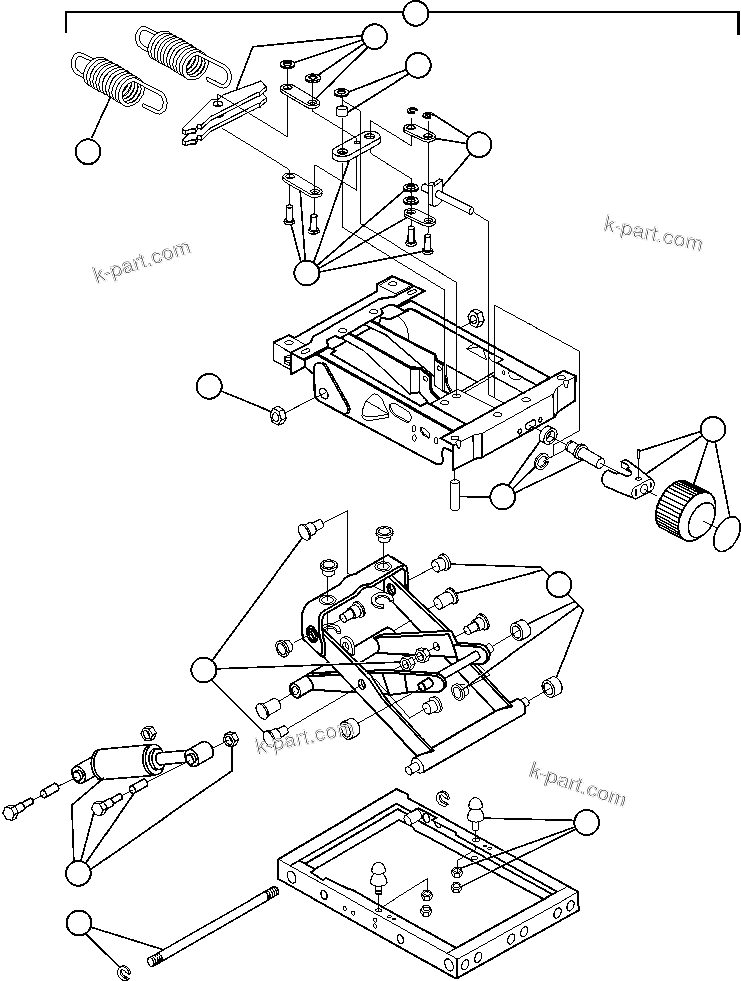 k-part.com

k-part.com

k-part.com

k-part.com