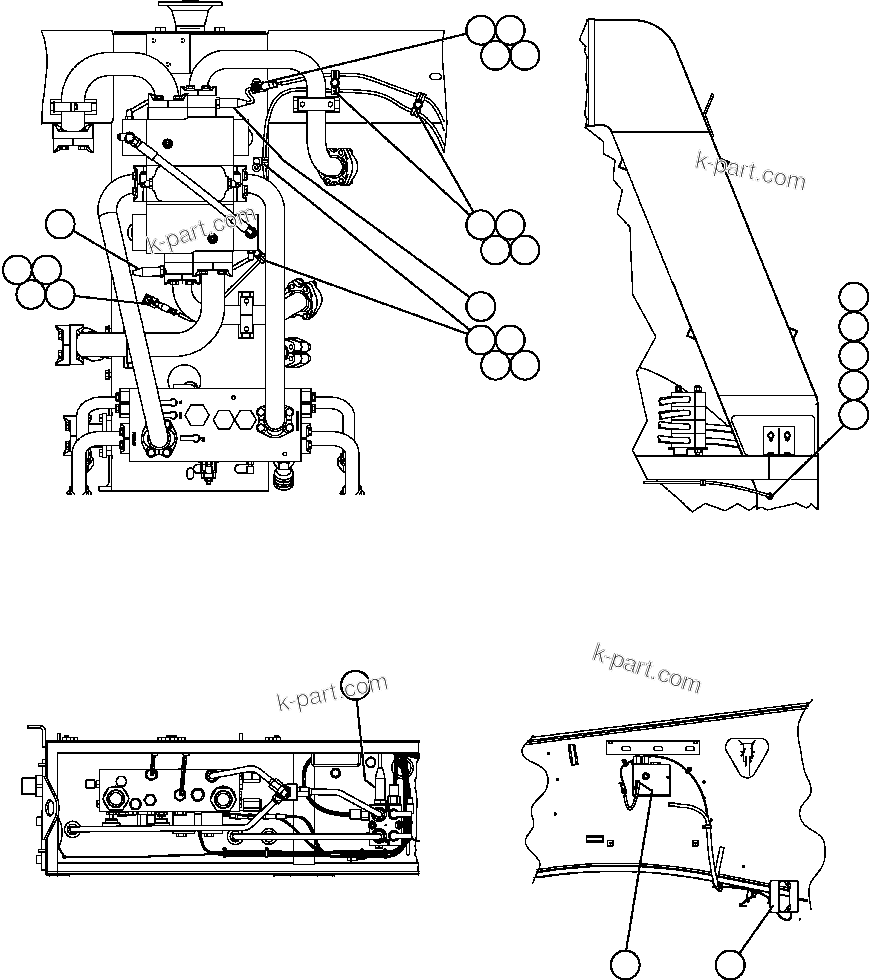 k-part.com

k-part.com

k-part.com

k-part.com