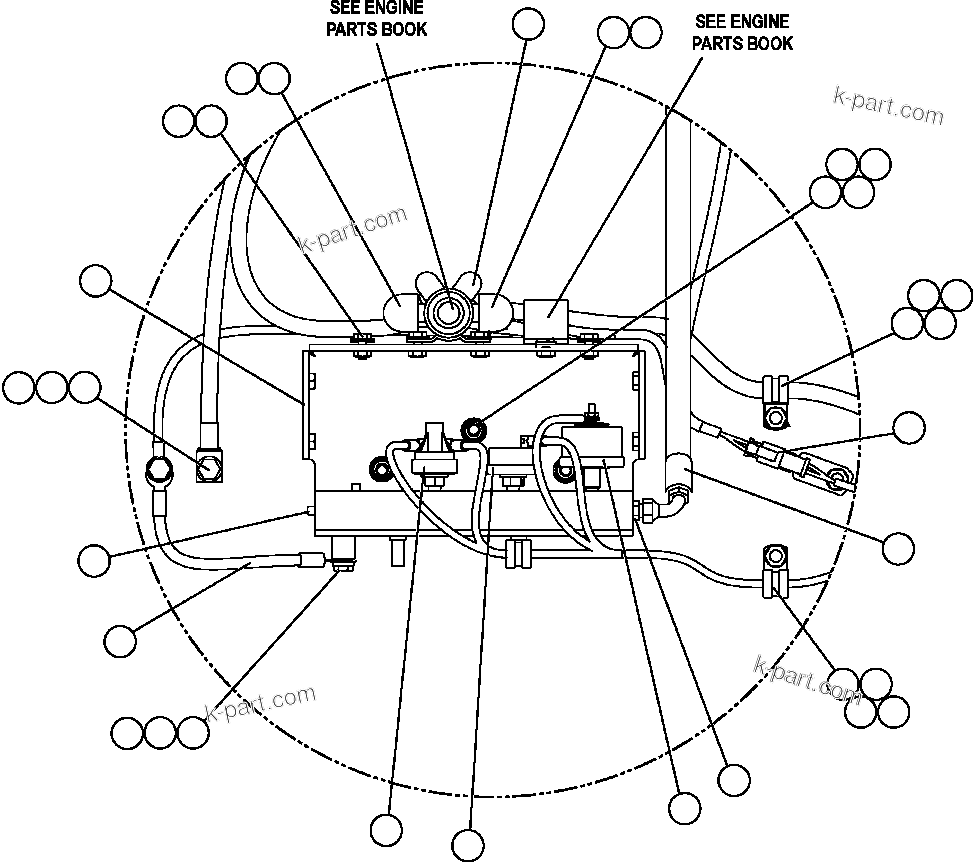 SEE ENGINE PARTS BOOK

SEE ENGINE PARTS BOOK

k-part.com

k-part.com

k-part.com

k-part.com