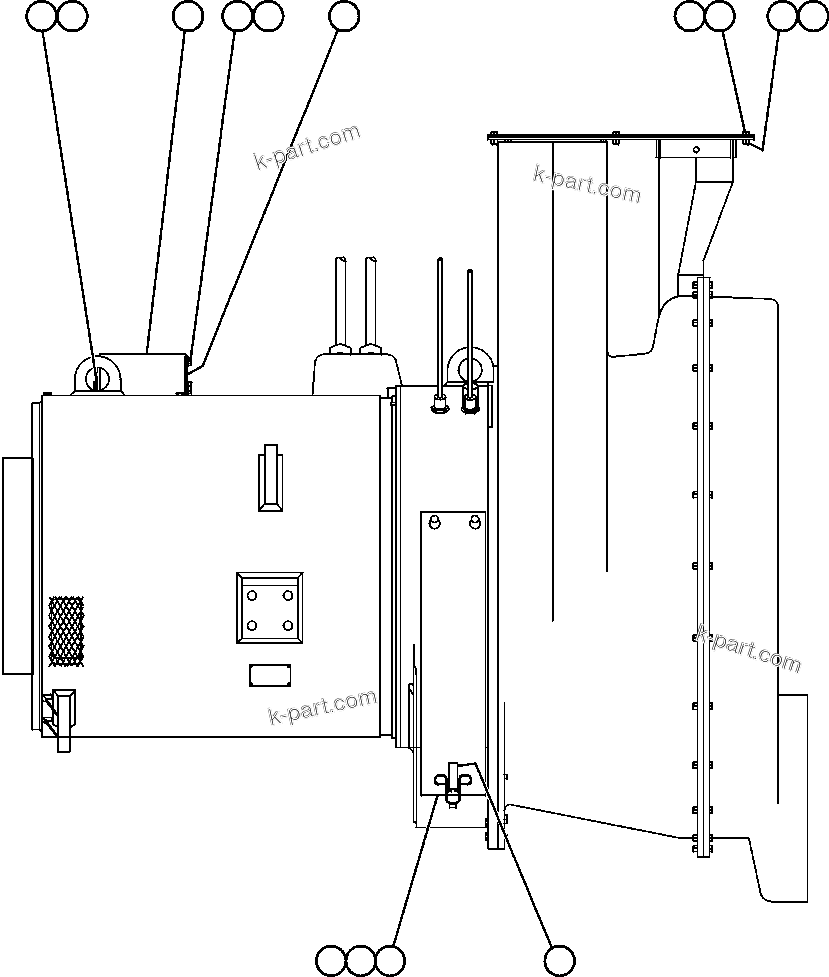 k-part.com

k-part.com

k-part.com

k-part.com