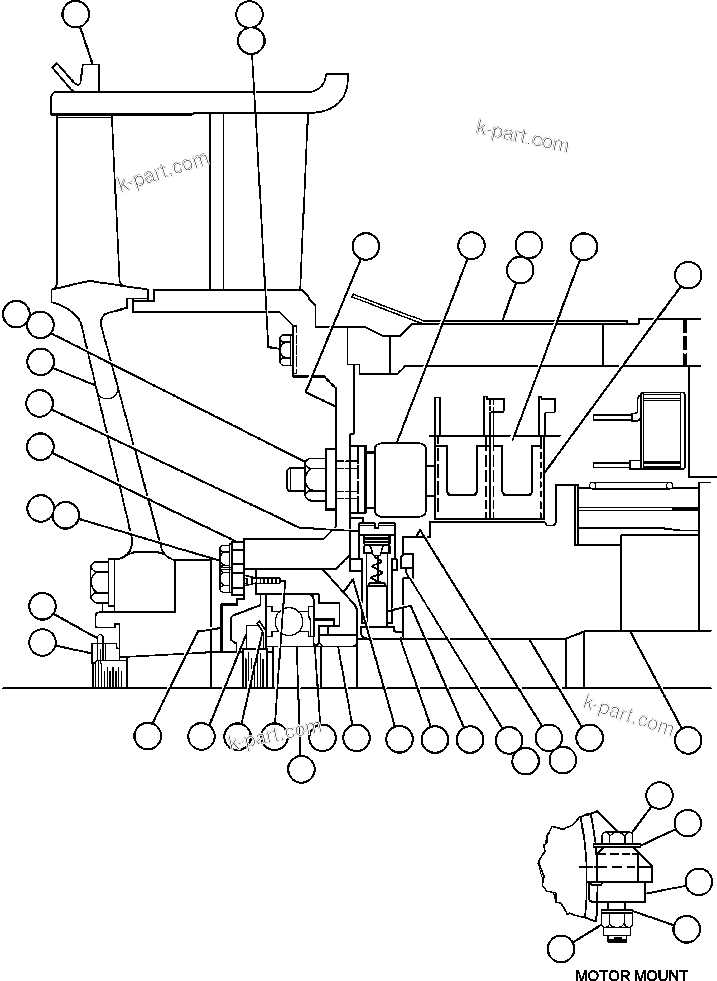 k-part.com
k-part.com
k-part.com
k-part.com
MOTOR MOUNT