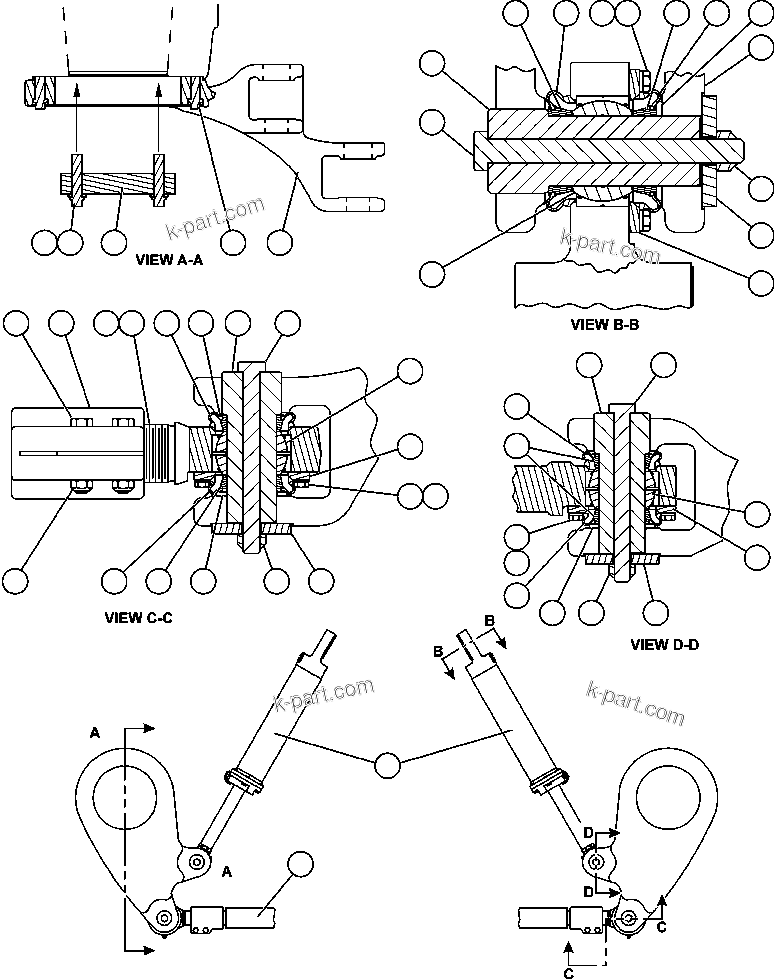 k-part.com
VIEW A-A

k-part.com
VIEW B-B

VIEW C-C

VIEW D-D

k-part.com
k-part.com

A
A
B
B
D
D
C
C