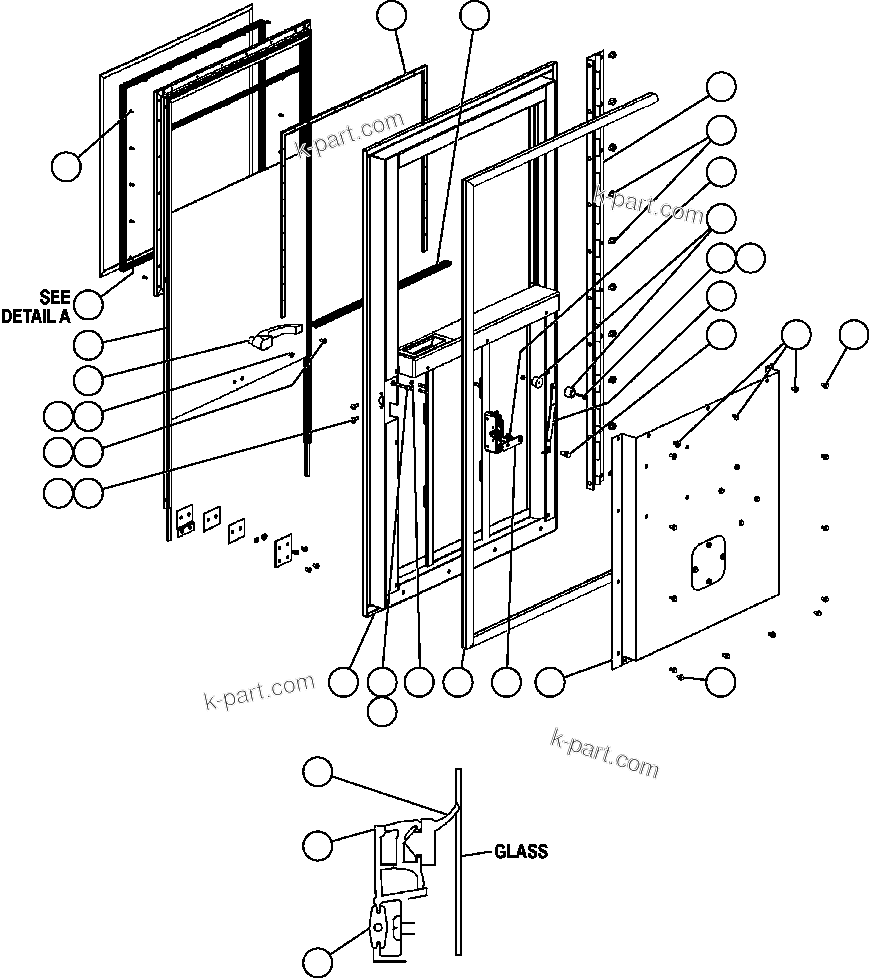 k-part.com

k-part.com

SEE
DETAIL A

k-part.com

k-part.com

GLASS