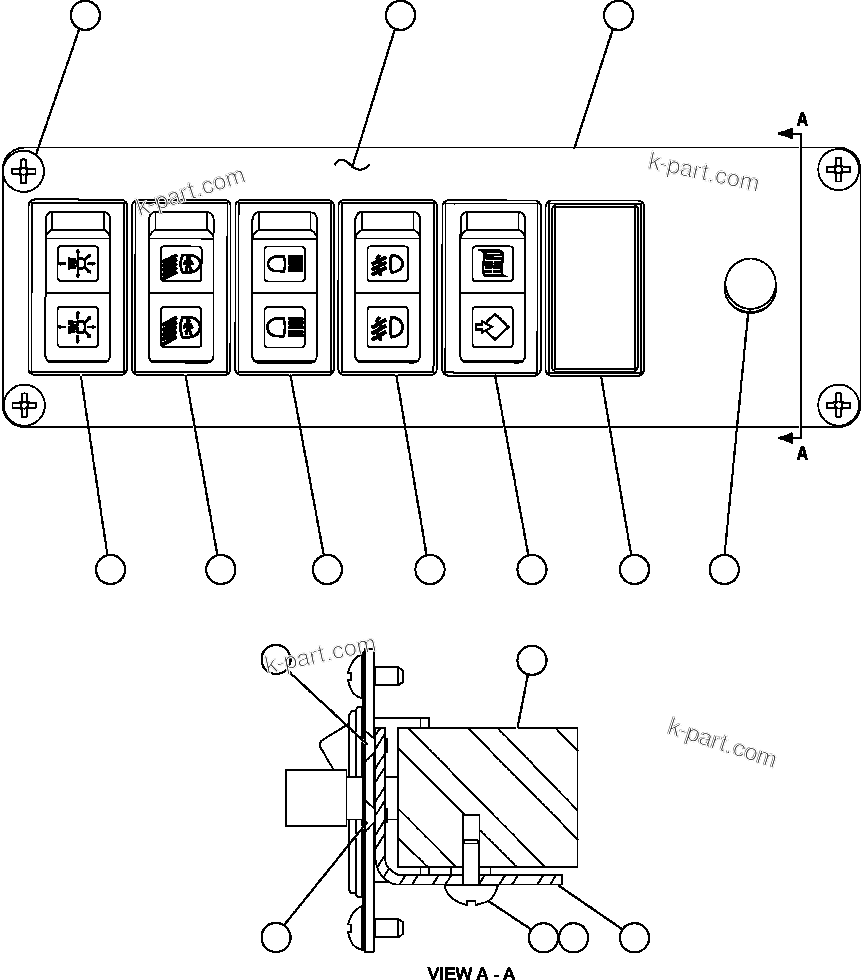 A

k-part.com

k-part.com

A

k-part.com

k-part.com

VIEW A - A