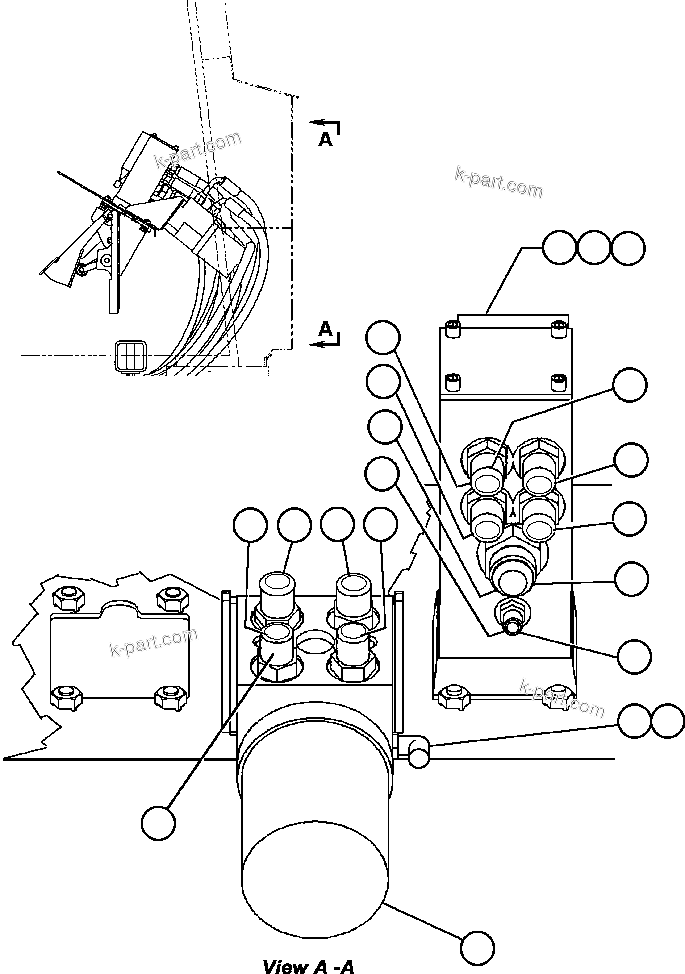 A
k-part.com
k-part.com
A
k-part.com
k-part.com
View A -A