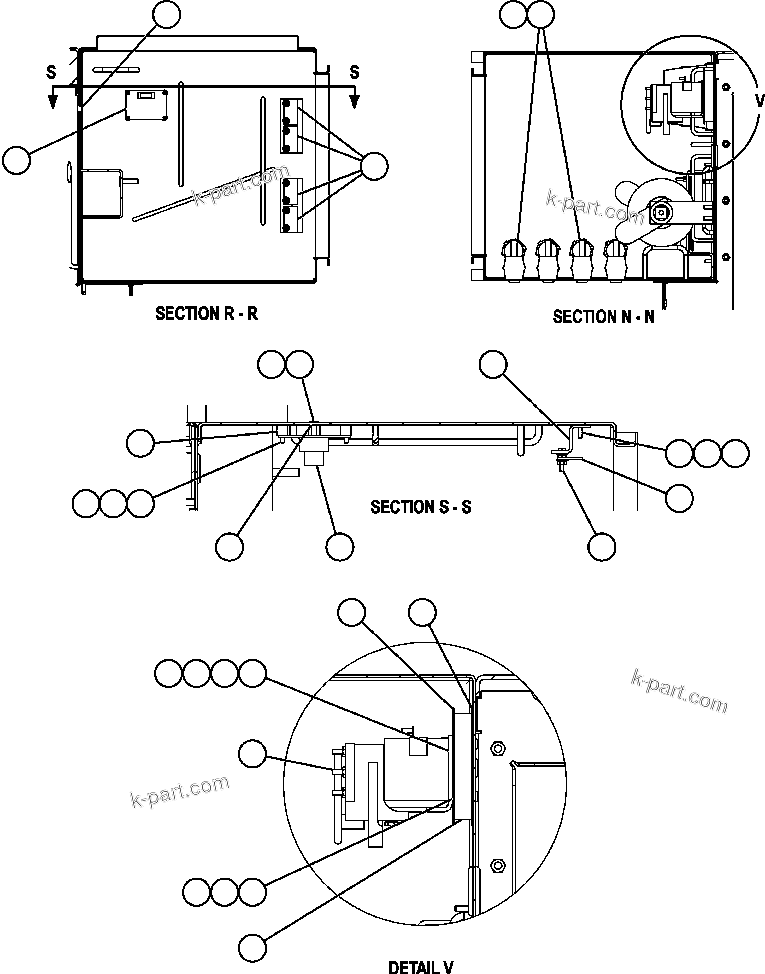 S
S
k-part.com
SECTION R - R

V
k-part.com
SECTION N - N

SECTION S - S

k-part.com
k-part.com
DETAIL V