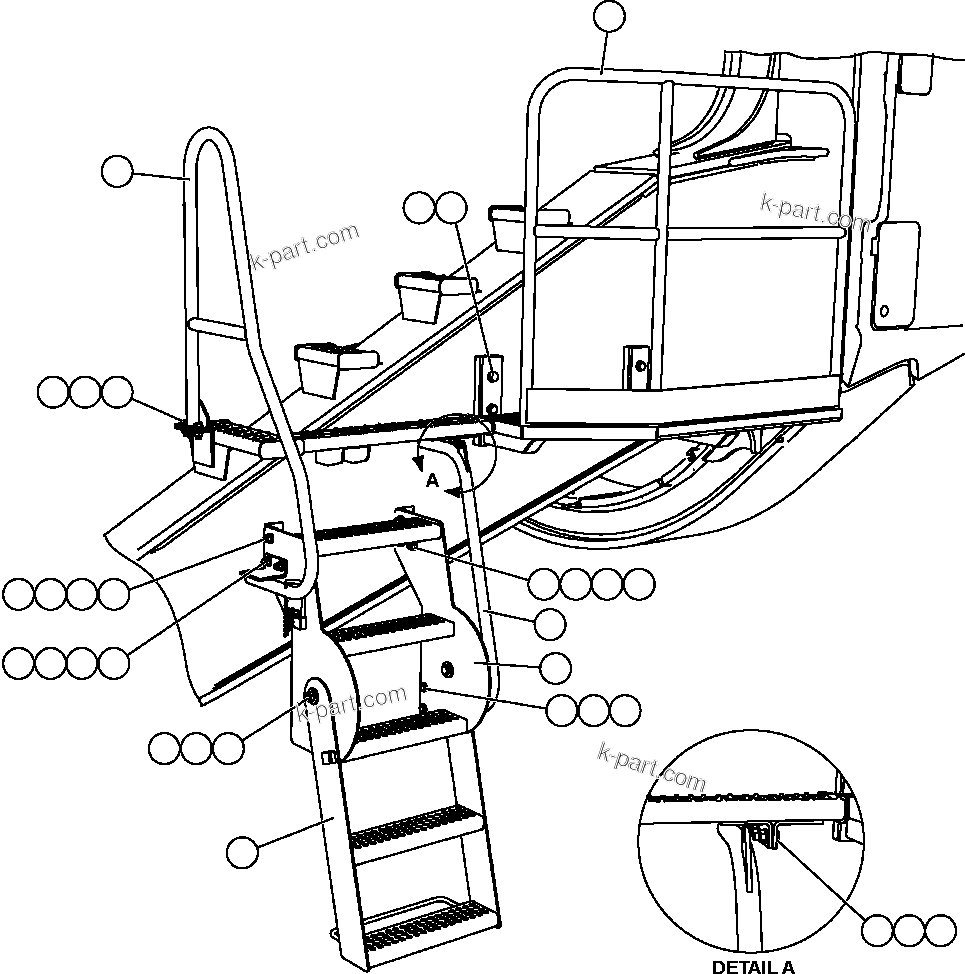 k-part.com

k-part.com

A

k-part.com

k-part.com

DETAIL A