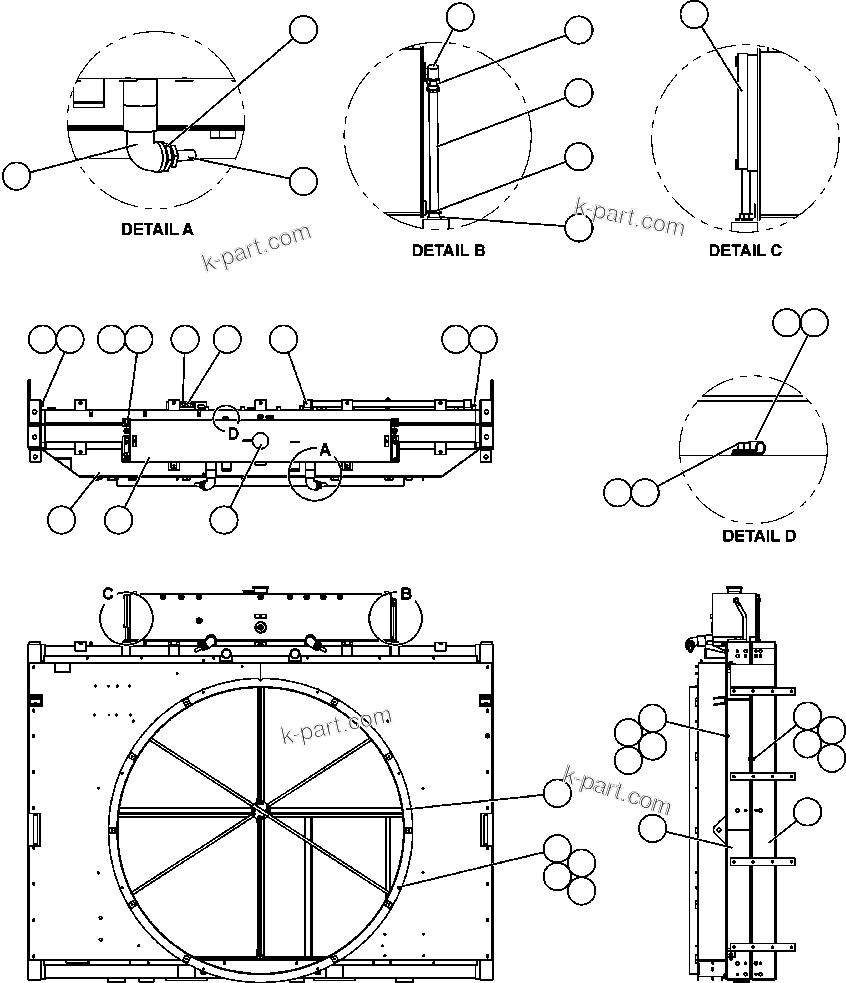 DETAIL A

k-part.com

DETAIL B

k-part.com

DETAIL C

D

A

DETAIL D

C

B

k-part.com

k-part.com