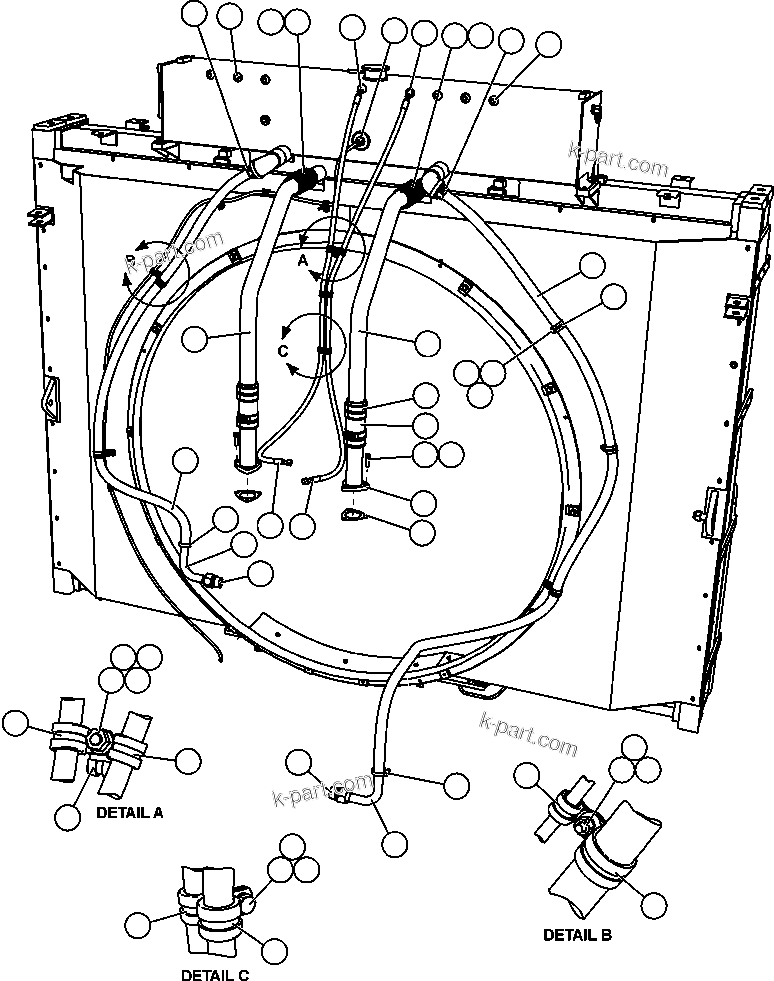 k-part.com
k-part.com
A
B
C
k-part.com
k-part.com
DETAIL A
DETAIL B
DETAIL C