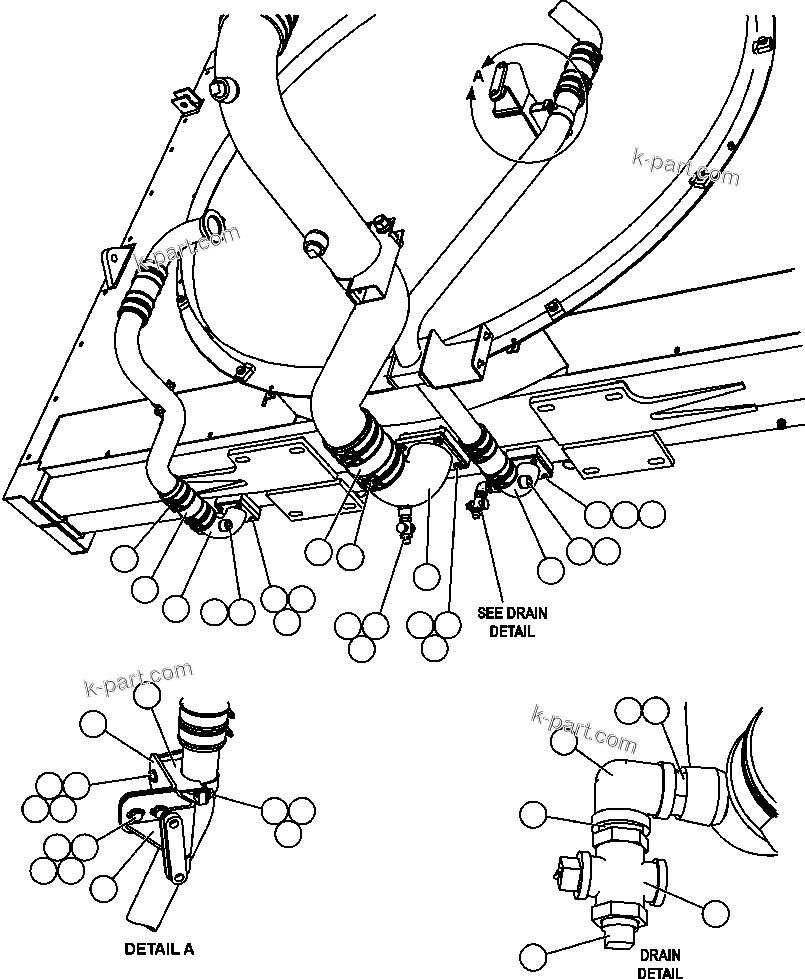 A
k-part.com
k-part.com
SEE DRAIN DETAIL
k-part.com
k-part.com
DETAIL A
DRAIN DETAIL