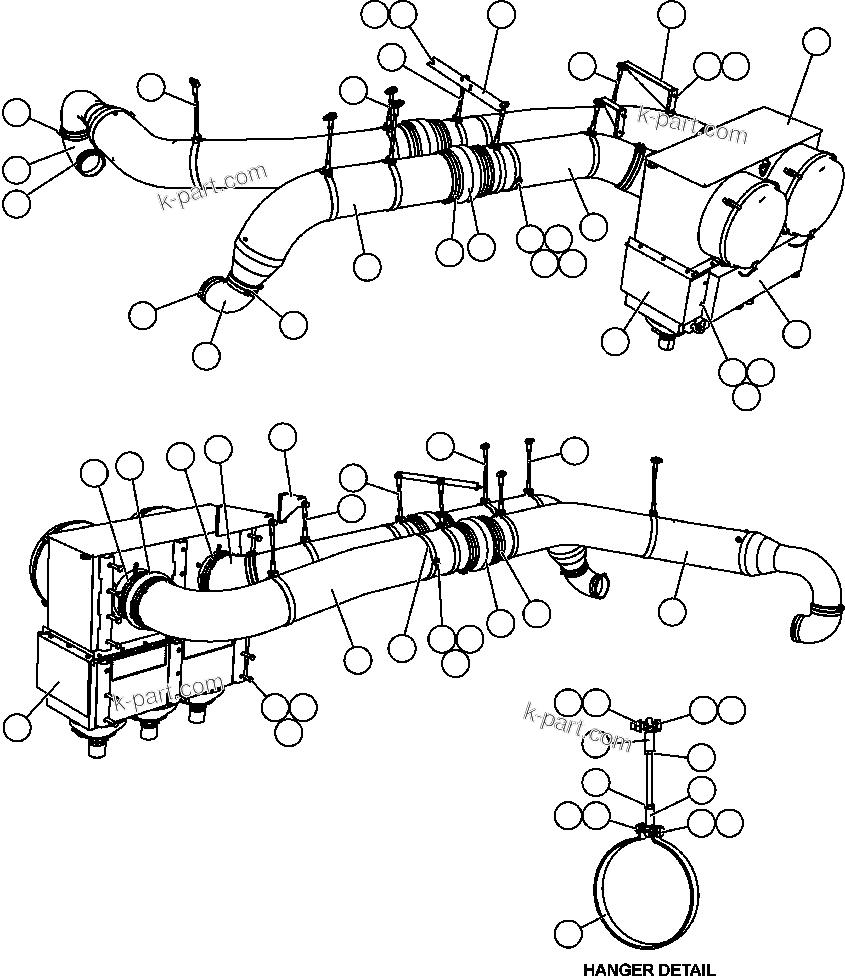 k-part.com
k-part.com
k-part.com
k-part.com
HANGER DETAIL