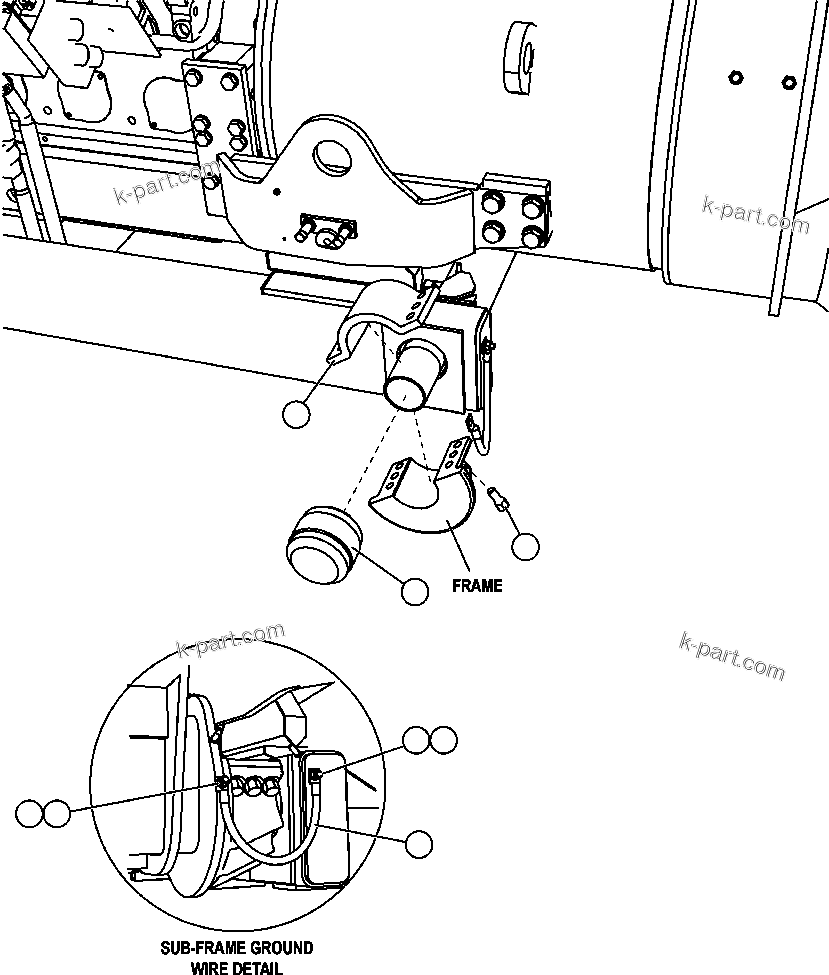 k-part.com

k-part.com

FRAME

k-part.com

k-part.com

SUB-FRAME GROUND WIRE DETAIL