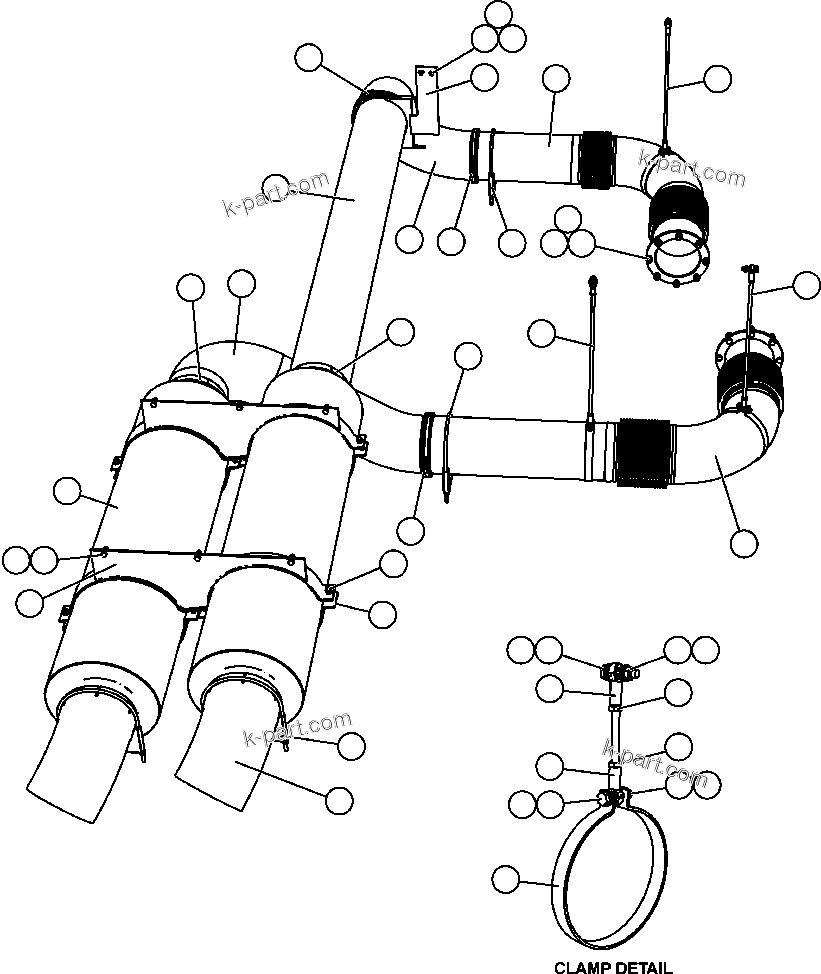 k-part.com
k-part.com
k-part.com
k-part.com
CLAMP DETAIL